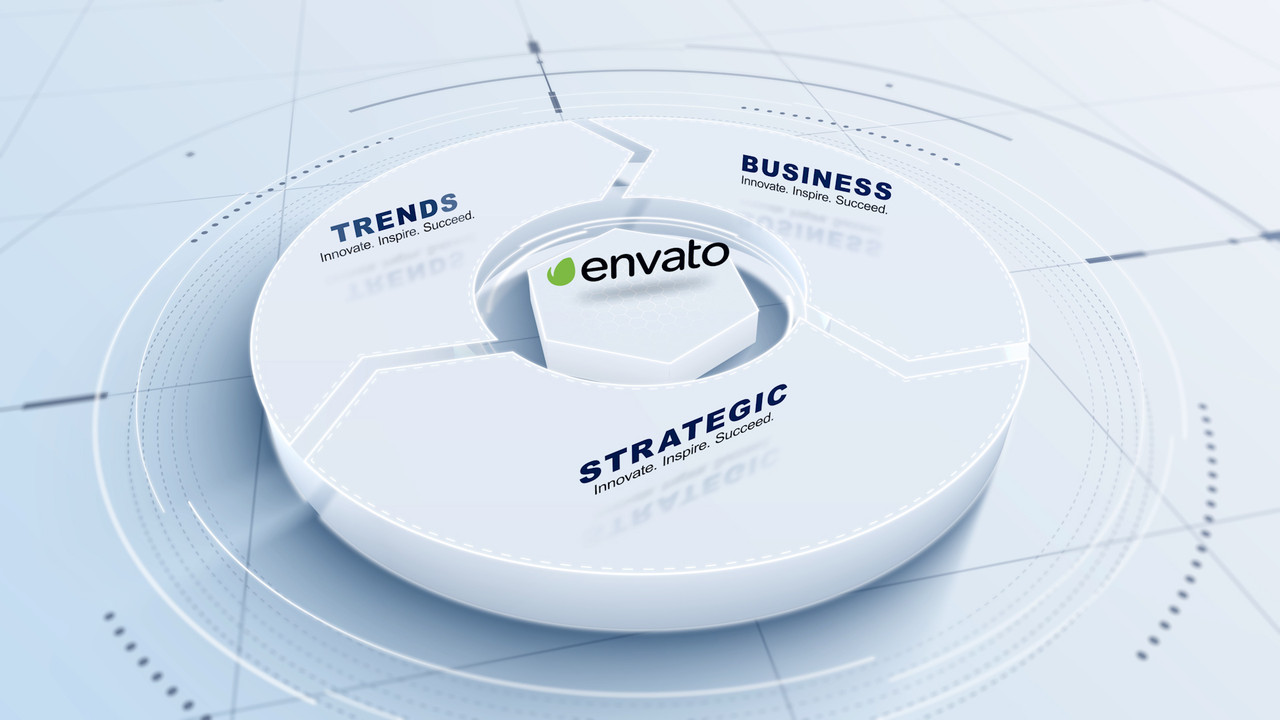 TRENDS
Innovate. Inspire. Succeed.

BUSINESS
Innovate. Inspire. Succeed.

envato

STRATEGIC
Innovate. Inspire. Succeed.