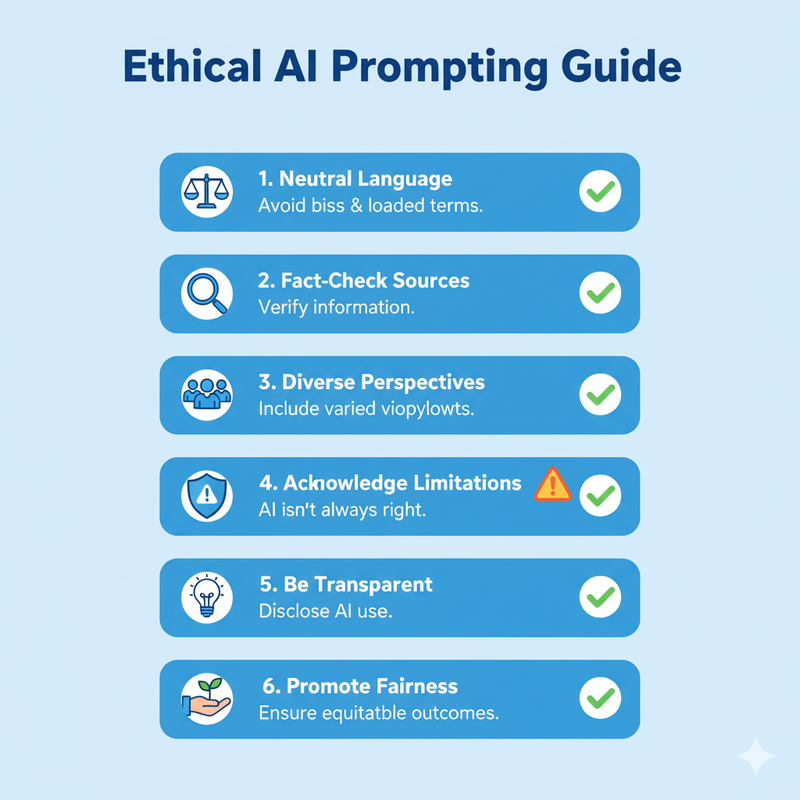 Ethical AI Prompting Guide

1. Neutral Language
Avoid biss & loaded terms.

2. Fact-Check Sources
Verify information.

3. Diverse Perspectives
Include varied viopylowts.

4. Acknowledge Limitations
AI isn't always right.

5. Be Transparent
Disclose AI use.

6. Promote Fairness
Ensure equitatble outcomes.