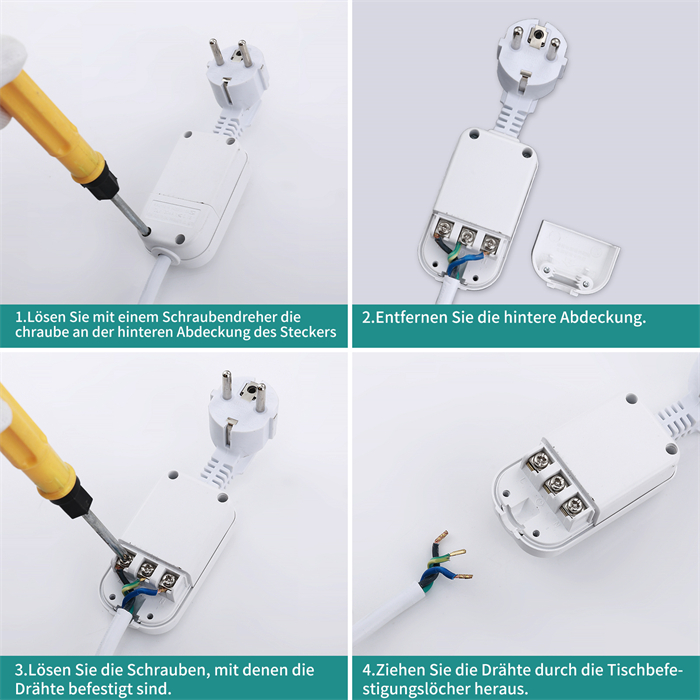 1.Lösen Sie mit einem Schraubendreher die chraube an der hinteren Abdeckung des Steckers

2.Entfernen Sie die hintere Abdeckung.

3.Lösen Sie die Schrauben, mit denen die Drähte befestigt sind.

4.Ziehen Sie die Drähte durch die Tischbefestigungslöcher heraus.