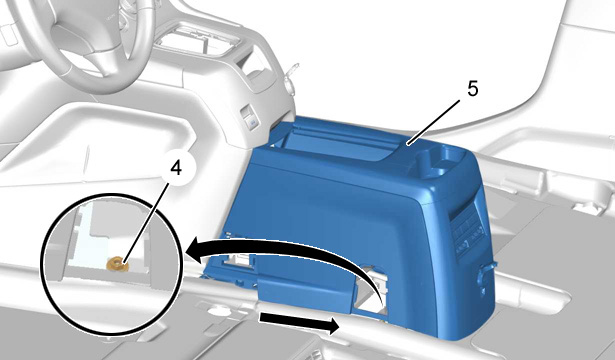 5

4