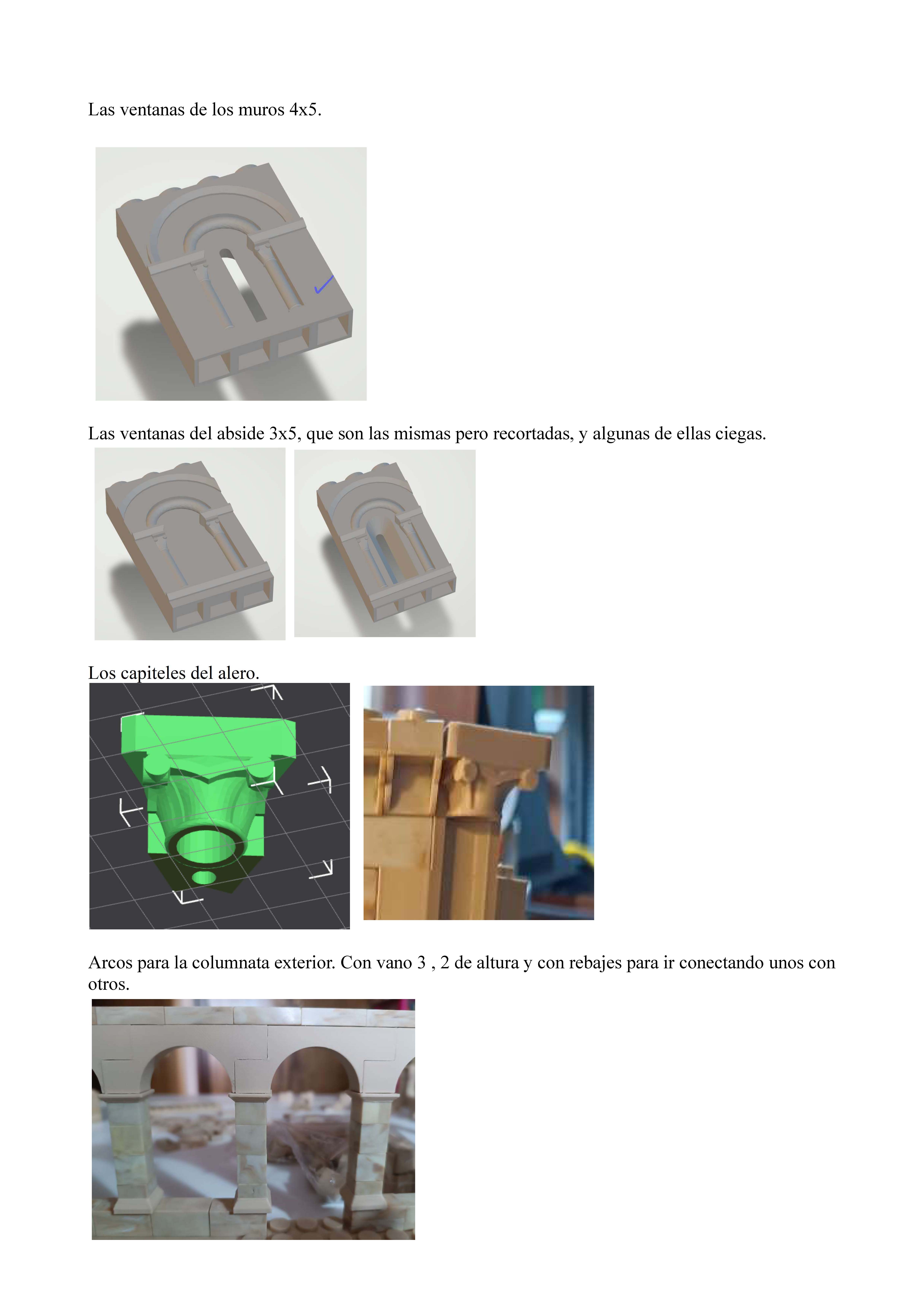 Las ventanas de los muros 4x5.

Las ventanas del abside 3x5, que son las mismas pero recortadas, y algunas de ellas ciegas.

Los capiteles del alero.

Arcos para la columnata exterior. Con vano 3 , 2 de altura y con rebajes para ir conectando unos con otros.