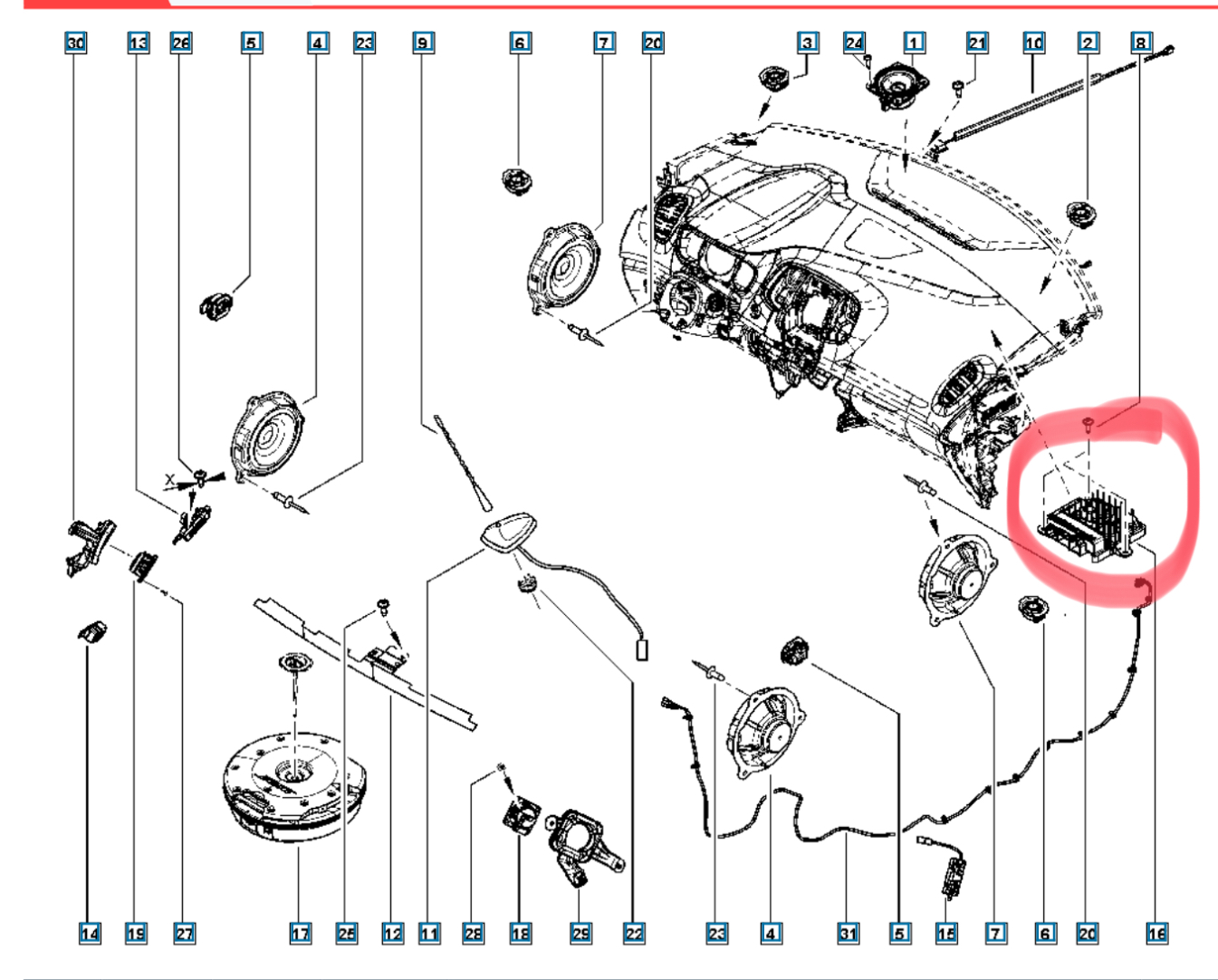 30 13 26 5 4 23 9 6 7 20 3 24 1 21 10 2 8

X

14 19 27 17 25 12 11 28 18 29 22 23 4 31 5 15 7 6 20 16