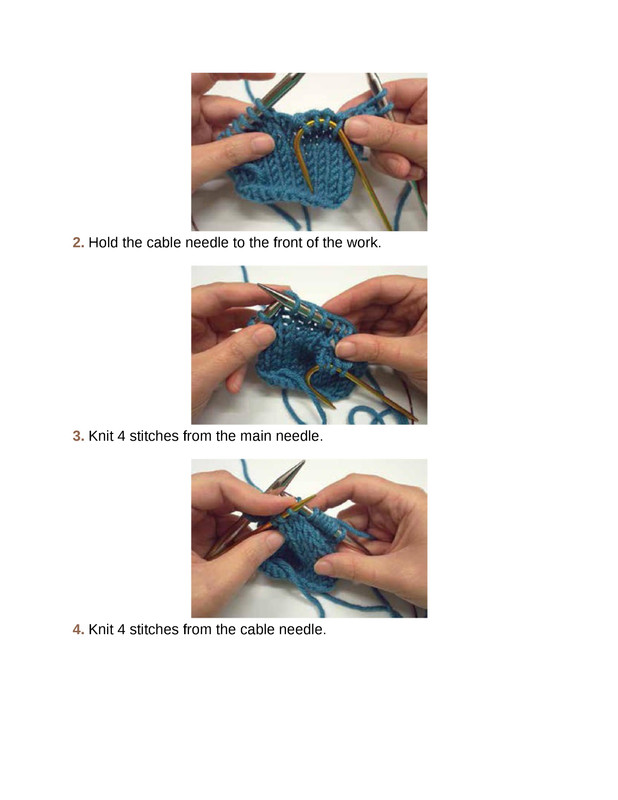 2. Hold the cable needle to the front of the work.

3. Knit 4 stitches from the main needle.

4. Knit 4 stitches from the cable needle.