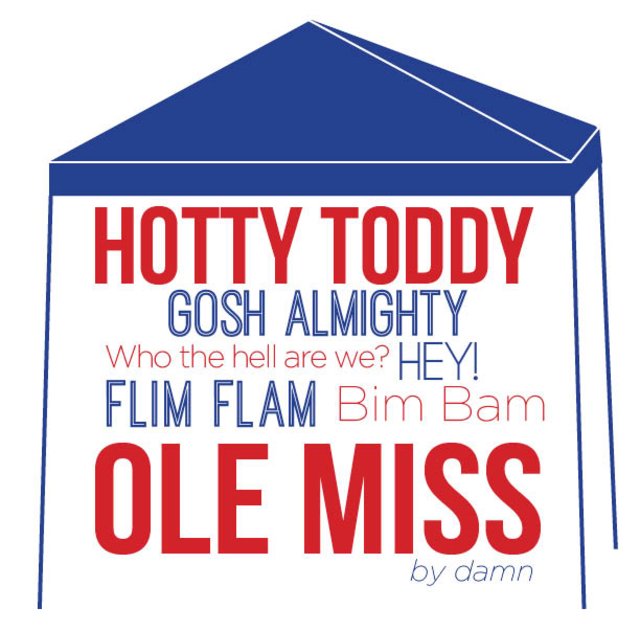 HOTTY TODDY
GOSH ALMIGHTY
Who the hell are we? HEY!
FLIM FLAM Bim Bam
OLE MISS
by damn