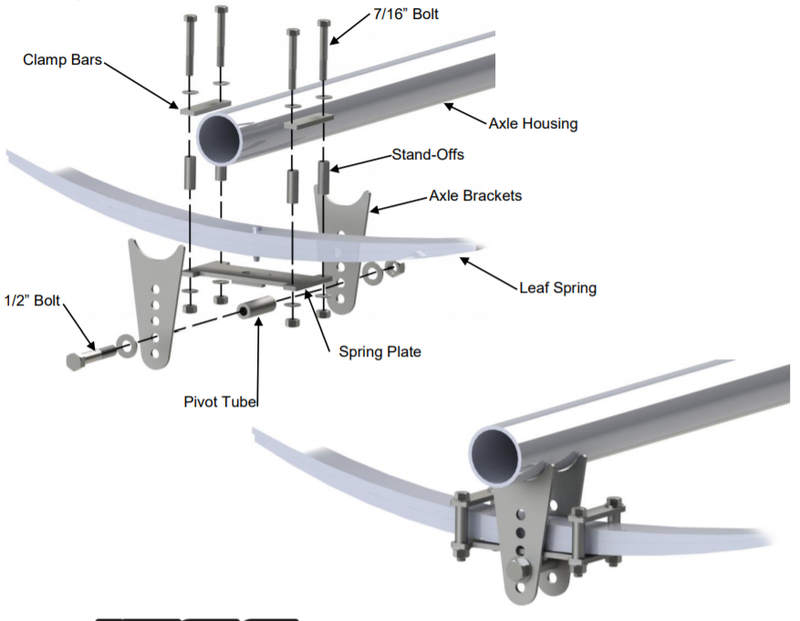 7/16" Bolt

Clamp Bars

Axle Housing

Stand-Offs

Axle Brackets

Leaf Spring

1/2" Bolt

Spring Plate

Pivot Tube