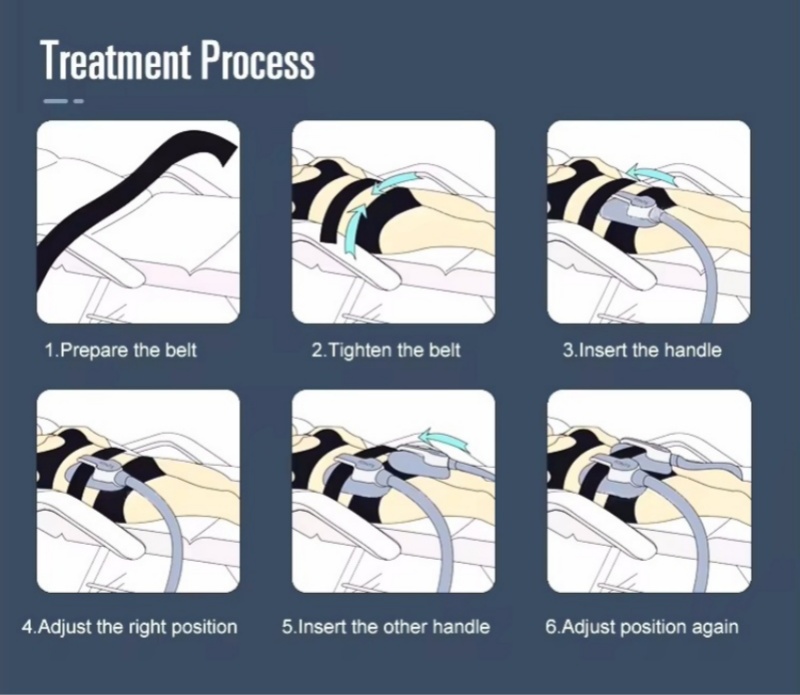 Treatment Process

1.Prepare the belt

2.Tighten the belt

3.Insert the handle

4.Adjust the right position

5.Insert the other handle

6.Adjust position again