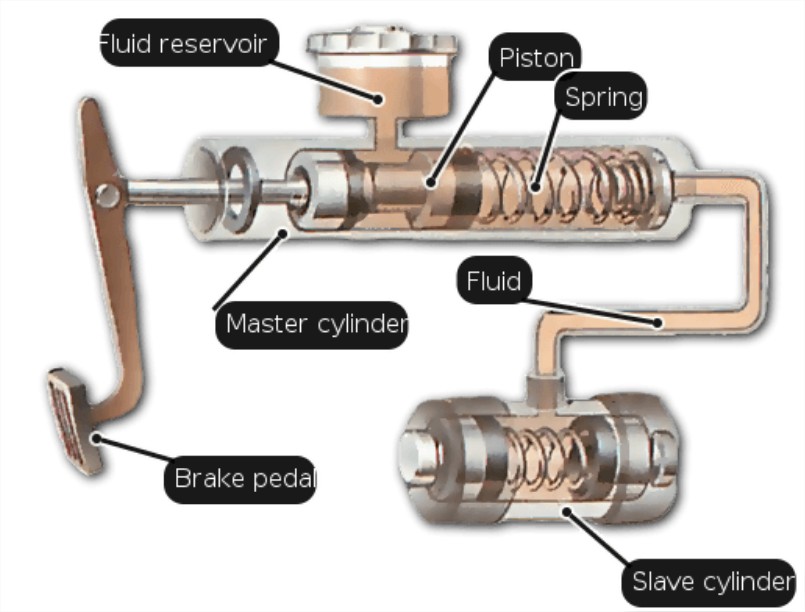 Fluid reservoir
Piston
Spring
Fluid
Master cylinder
Brake pedal
Slave cylinder