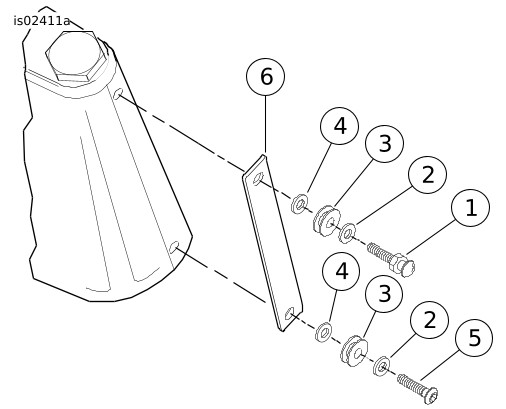 is02411a

6

4

3

2

1

4

3

2

5