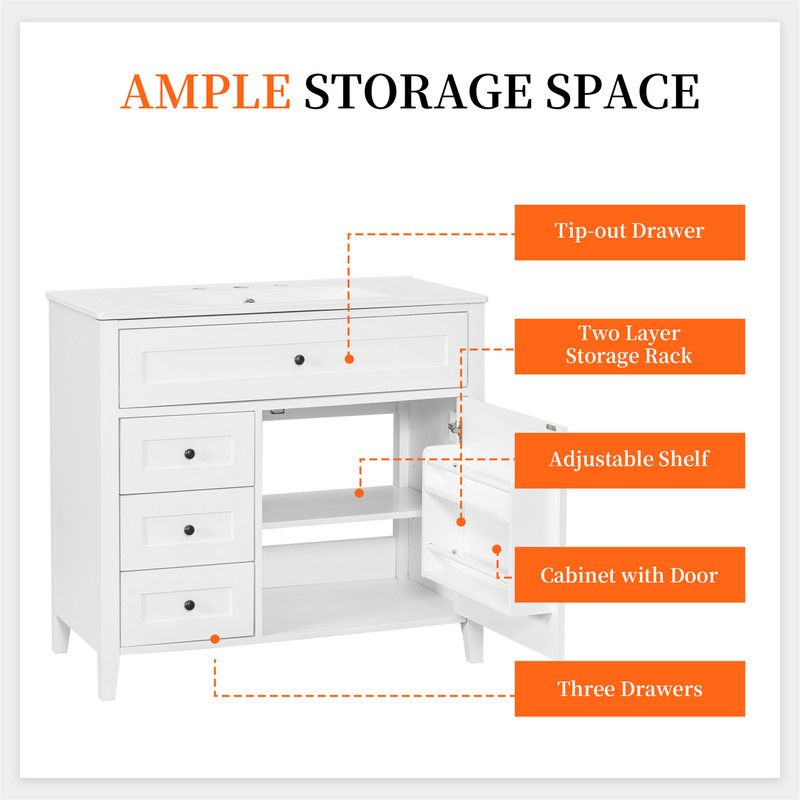 AMPLE STORAGE SPACE

Tip-out Drawer

Two Layer Storage Rack

Adjustable Shelf

Cabinet with Door

Three Drawers