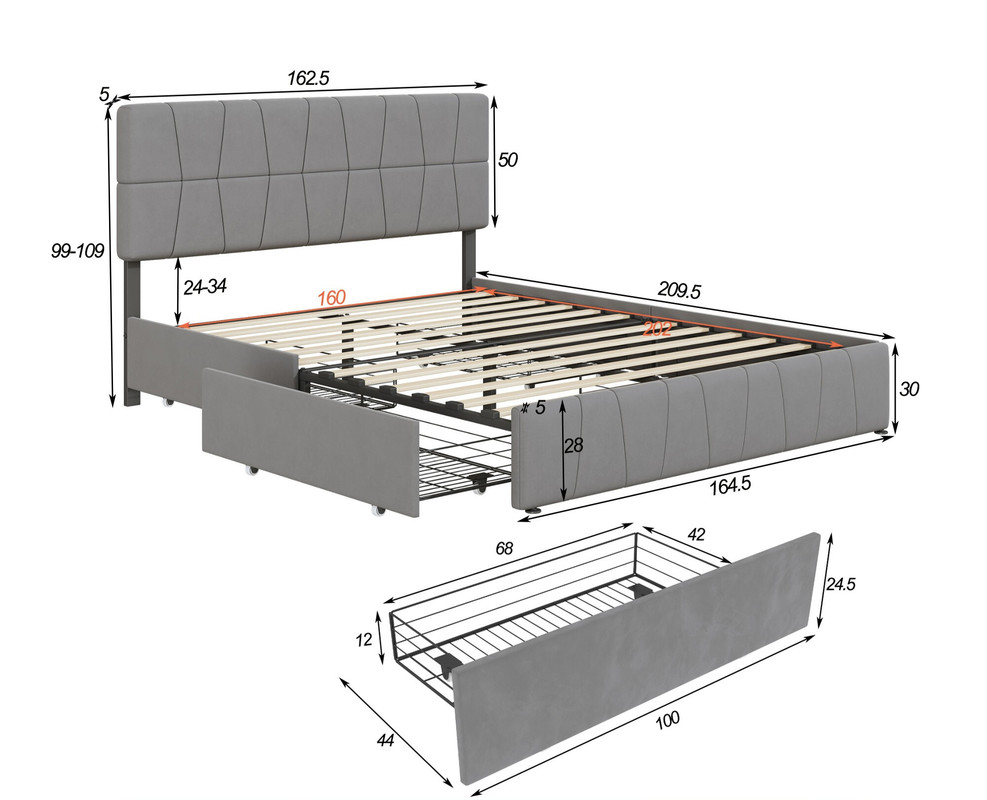 162.5
5
50
99-109
24-34
160
209.5
202
30
5
28
164.5
68
42
24.5
12
44
100