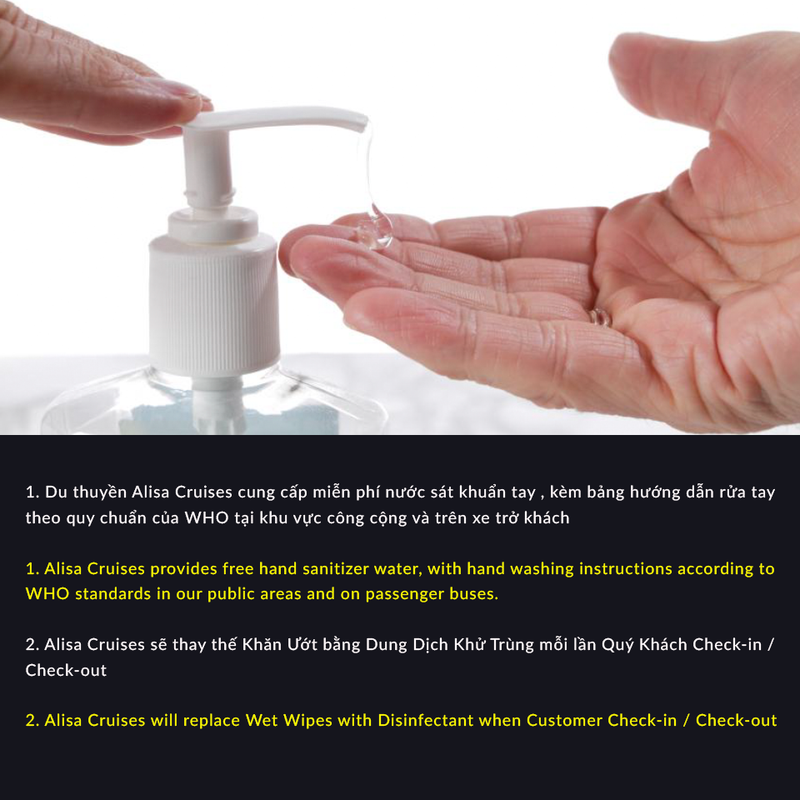 1. Du thuyền Alisa Cruises cung cấp miễn phí nước sát khuẩn tay , kèm bảng hướng dẫn rửa tay theo quy chuẩn của WHO tại khu vực công cộng và trên xe trở khách

1. Alisa Cruises provides free hand sanitizer water, with hand washing instructions according to WHO standards in our public areas and on passenger buses.

2. Alisa Cruises sẽ thay thế Khăn Ướt bằng Dung Dịch Khử Trùng mỗi lần Quý Khách Check-in / Check-out

2. Alisa Cruises will replace Wet Wipes with Disinfectant when Customer Check-in / Check-out