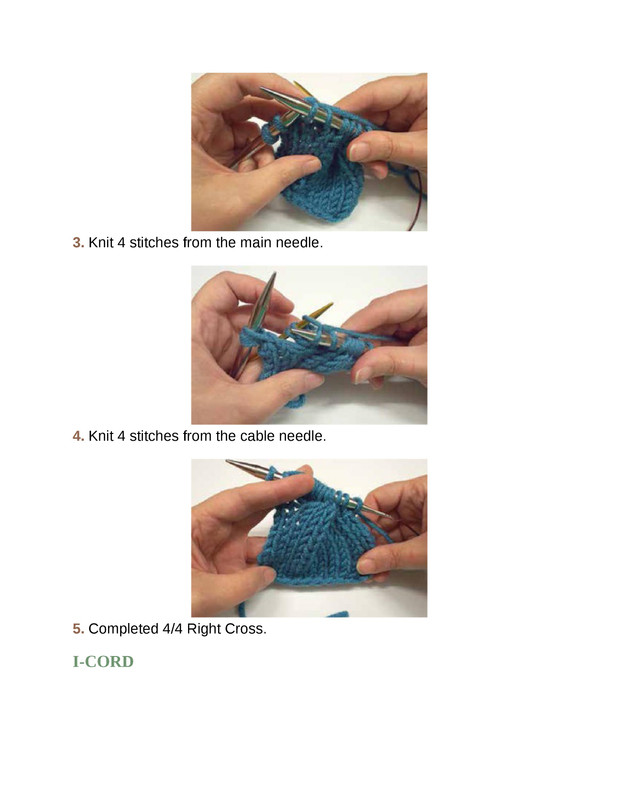 3. Knit 4 stitches from the main needle.

4. Knit 4 stitches from the cable needle.

5. Completed 4/4 Right Cross.

I-CORD