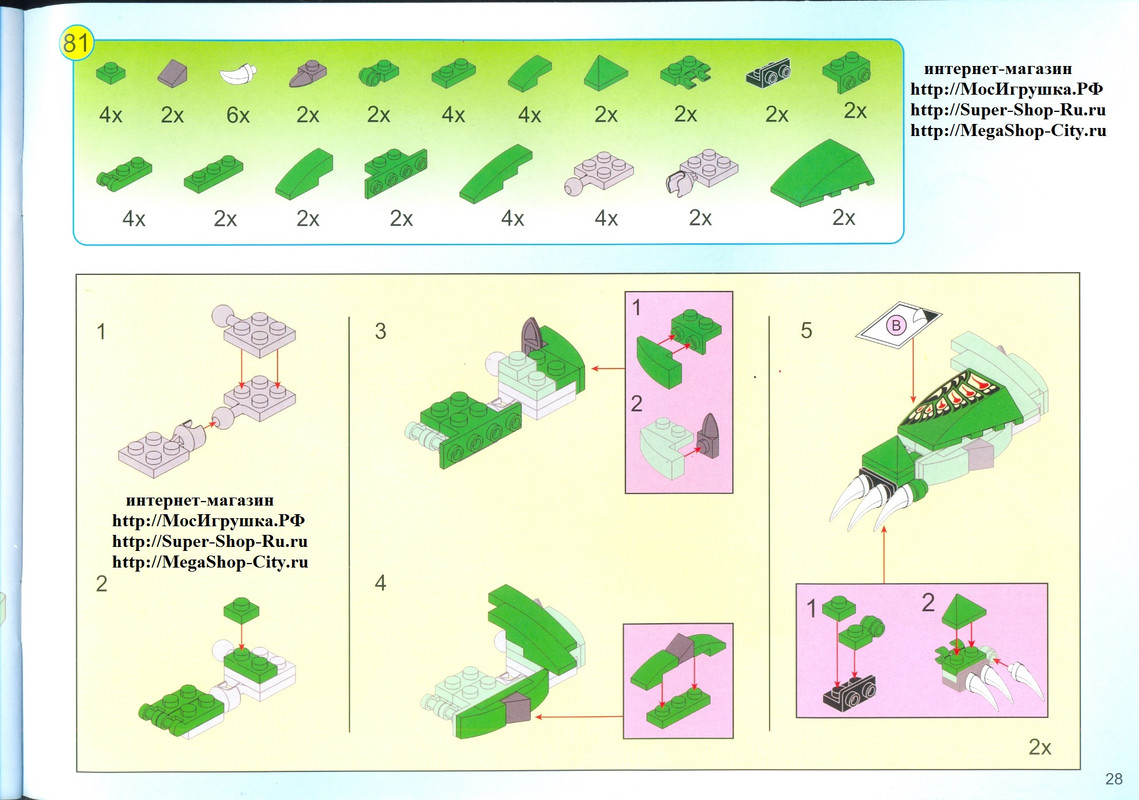 81

4x 2x 6x 2x 2x 4x 4x 2x 2x 2x 2x

4x 2x 2x 2x 4x 4x 2x 2x

интернет-магазин
http://МосИгрушка.РФ
http://Super-Shop-Ru.ru
http://MegaShop-City.ru

1

интернет-магазин
http://МосИгрушка.РФ
http://Super-Shop-Ru.ru
http://MegaShop-City.ru

2

3

1

2

4

5

B

1

2

2x

28