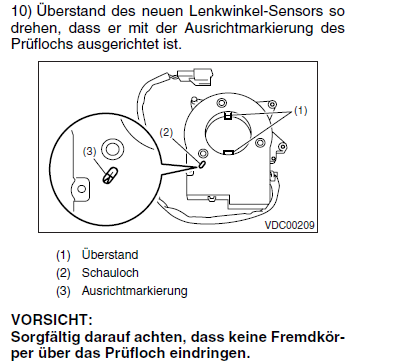 10) Überstand des neuen Lenkwinkel-Sensors so drehen, dass er mit der Ausrichtmarkierung des Prüflochs ausgerichtet ist.

(1)
(2)
(3)
VDC00209

(1) Überstand
(2) Schauloch
(3) Ausrichtmarkierung

VORSICHT:
Sorgfältig darauf achten, dass keine Fremdkörper über das Prüfloch eindringen.