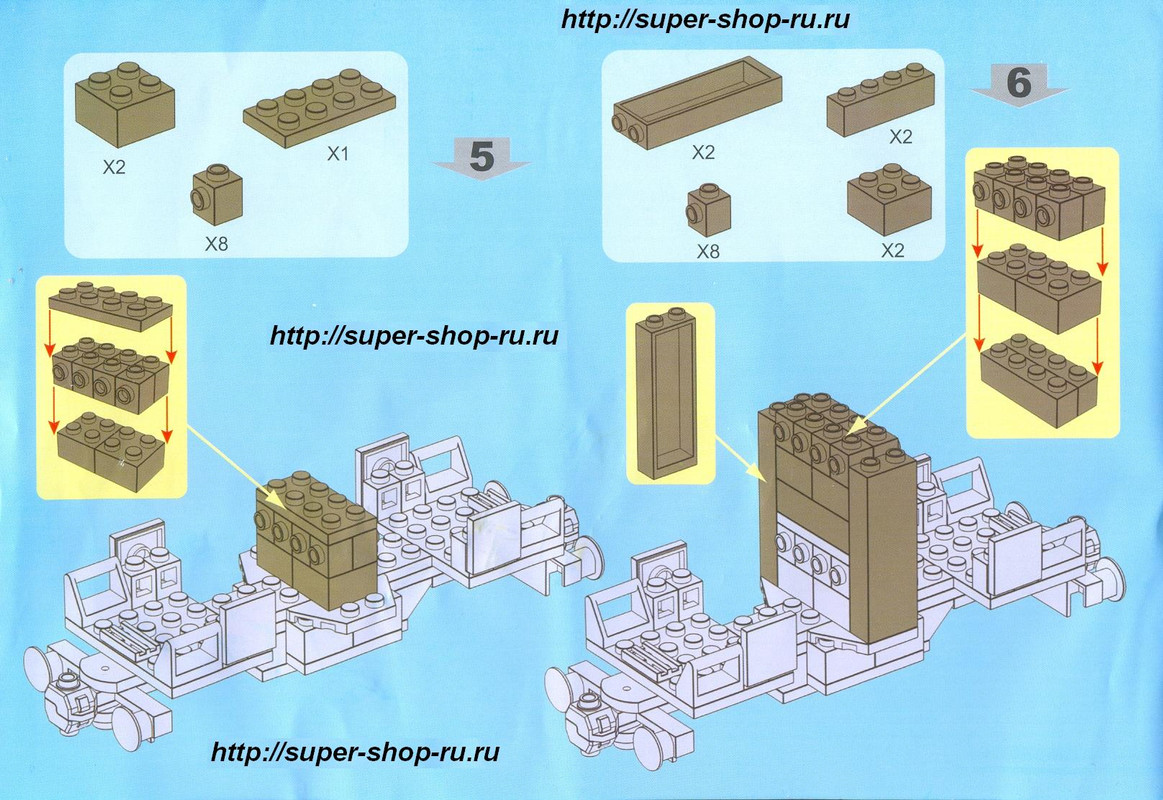 http://super-shop-ru.ru

X2
X1
X8
5

X2
X2
X8
X2
6

http://super-shop-ru.ru

http://super-shop-ru.ru