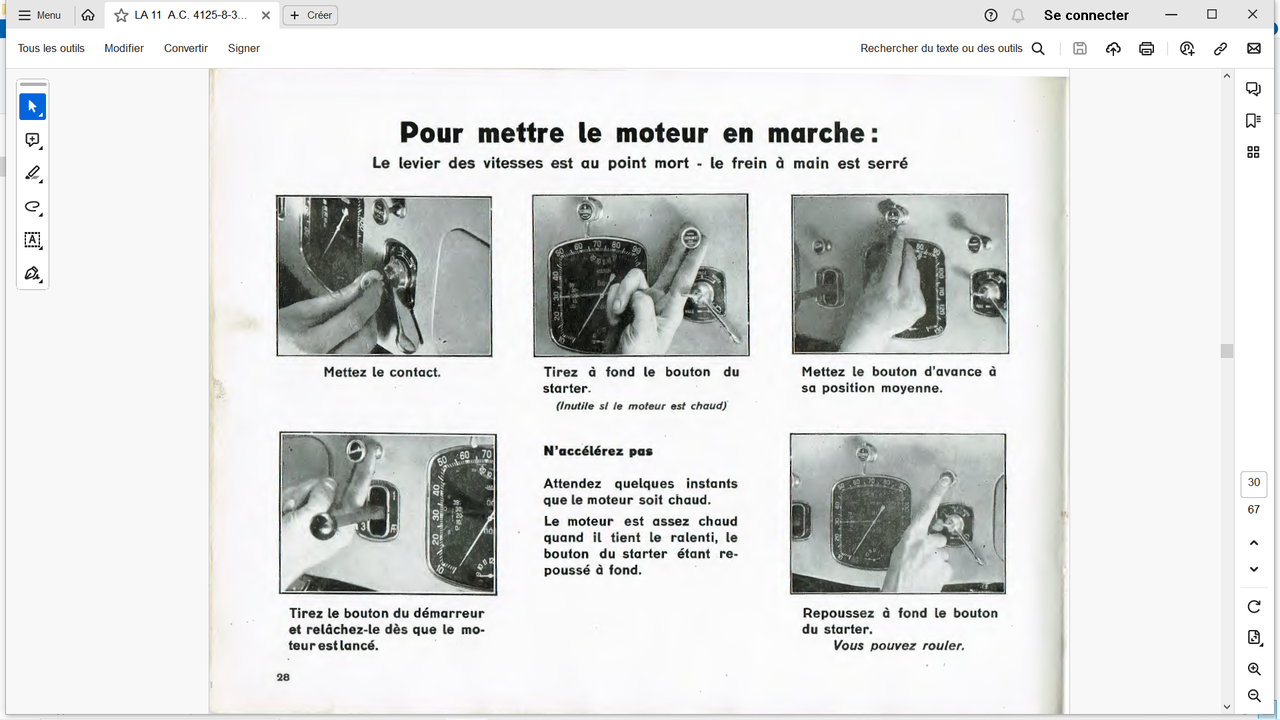 Menu
LA 11 A.C. 4125-8-3...
Créer
Se connecter
Tous les outils
Modifier
Convertir
Signer
Rechercher du texte ou des outils

Pour mettre le moteur en marche :
Le levier des vitesses est au point mort - le frein à main est serré

Mettez le contact.

Tirez à fond le bouton du starter.
(Inutile si le moteur est chaud)

Mettez le bouton d'avance à sa position moyenne.

Tirez le bouton du démarreur et relâchez-le dès que le moteur est lancé.

N'accélérez pas

Attendez quelques instants que le moteur soit chaud.

Le moteur est assez chaud quand il tient le ralenti, le bouton du starter étant repoussé à fond.

Repoussez à fond le bouton du starter.
Vous pouvez rouler.

28

30
67