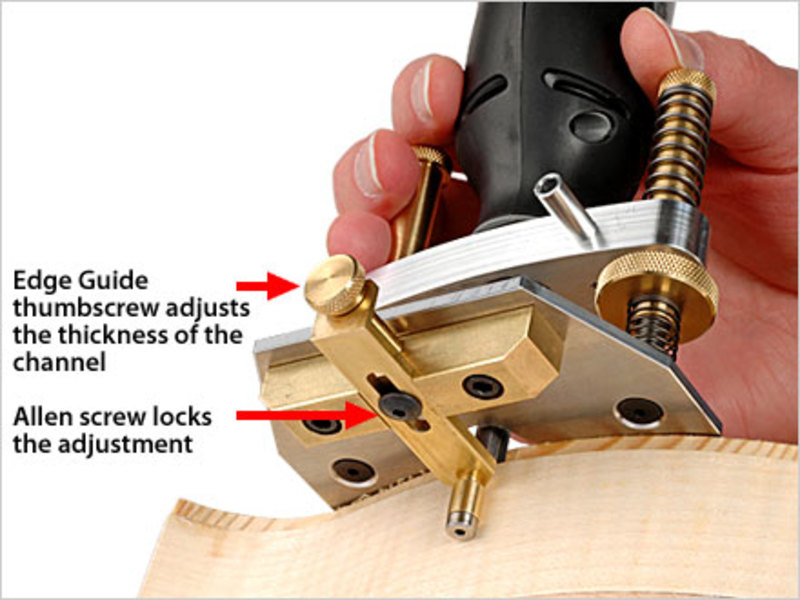 Edge Guide thumbscrew adjusts the thickness of the channel

Allen screw locks the adjustment