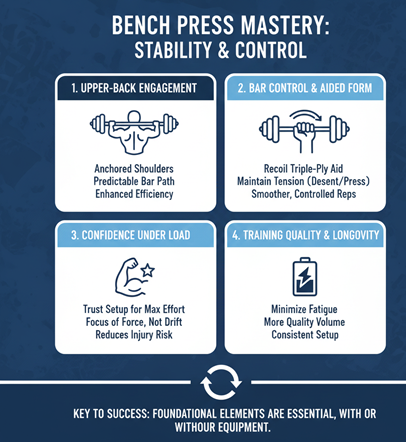 BENCH PRESS MASTERY:
STABILITY & CONTROL

1. UPPER-BACK ENGAGEMENT

Anchored Shoulders
Predictable Bar Path
Enhanced Efficiency

2. BAR CONTROL & AIDED FORM

Recoil Triple-Ply Aid
Maintain Tension (Desent/Press)
Smoother, Controlled Reps

3. CONFIDENCE UNDER LOAD

Trust Setup for Max Effort
Focus of Force, Not Drift
Reduces Injury Risk

4. TRAINING QUALITY & LONGOVITY

Minimize Fatigue
More Quality Volume
Consistent Setup

KEY TO SUCCESS: FOUNDATIONAL ELEMENTS ARE ESSENTIAL, WITH OR WITHOUR EQUIPMENT.