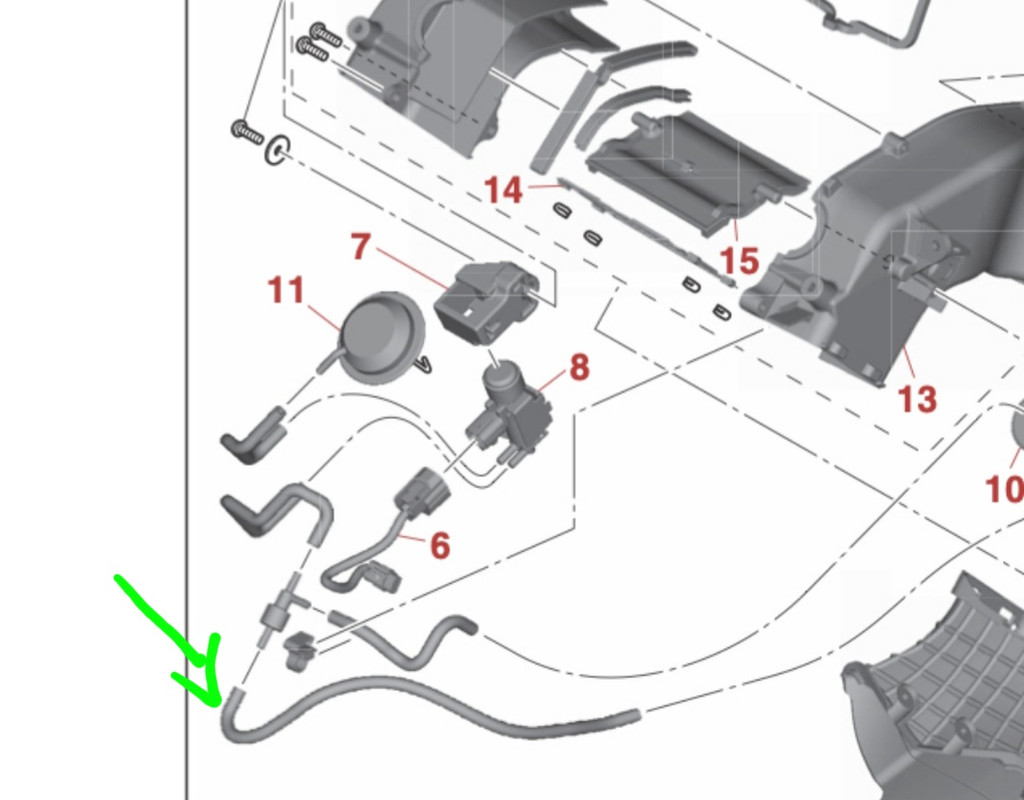 14
15
7
11
8
13
10
6