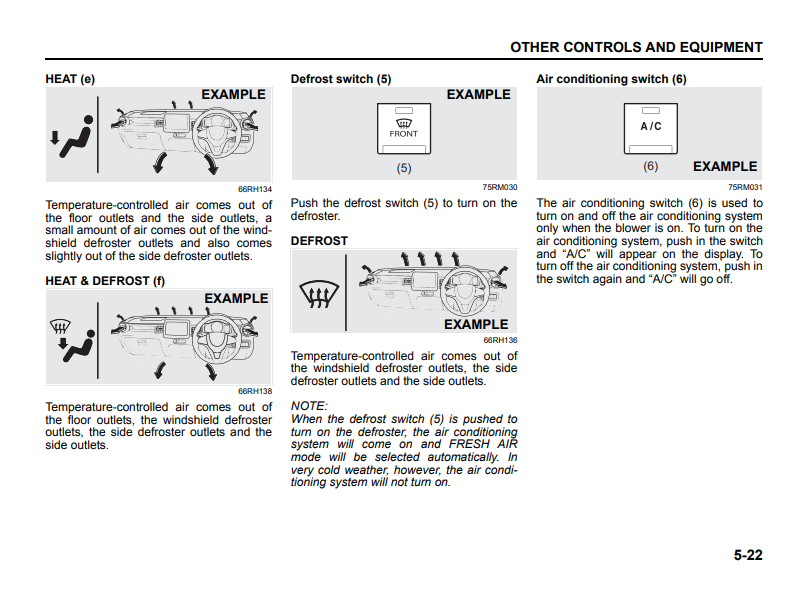 OTHER CONTROLS AND EQUIPMENT

HEAT (e)

EXAMPLE

66RH134

Temperature-controlled air comes out of the floor outlets and the side outlets, a small amount of air comes out of the windshield defroster outlets and also comes slightly out of the side defroster outlets.

HEAT & DEFROST (f)

EXAMPLE

66RH138

Temperature-controlled air comes out of the floor outlets, the windshield defroster outlets, the side defroster outlets and the side outlets.

Defrost switch (5)

EXAMPLE

FRONT

(5)

75RM030

Push the defrost switch (5) to turn on the defroster.

DEFROST

EXAMPLE

66RH136

Temperature-controlled air comes out of the windshield defroster outlets, the side defroster outlets and the side outlets.

NOTE:
When the defrost switch (5) is pushed to turn on the defroster, the air conditioning system will come on and FRESH AIR mode will be selected automatically. In very cold weather, however, the air conditioning system will not turn on.

Air conditioning switch (6)

A/C

(6)

EXAMPLE

75RM031

The air conditioning switch (6) is used to turn on and off the air conditioning system only when the blower is on. To turn on the air conditioning system, push in the switch and “A/C” will appear on the display. To turn off the air conditioning system, push in the switch again and “A/C” will go off.

5-22