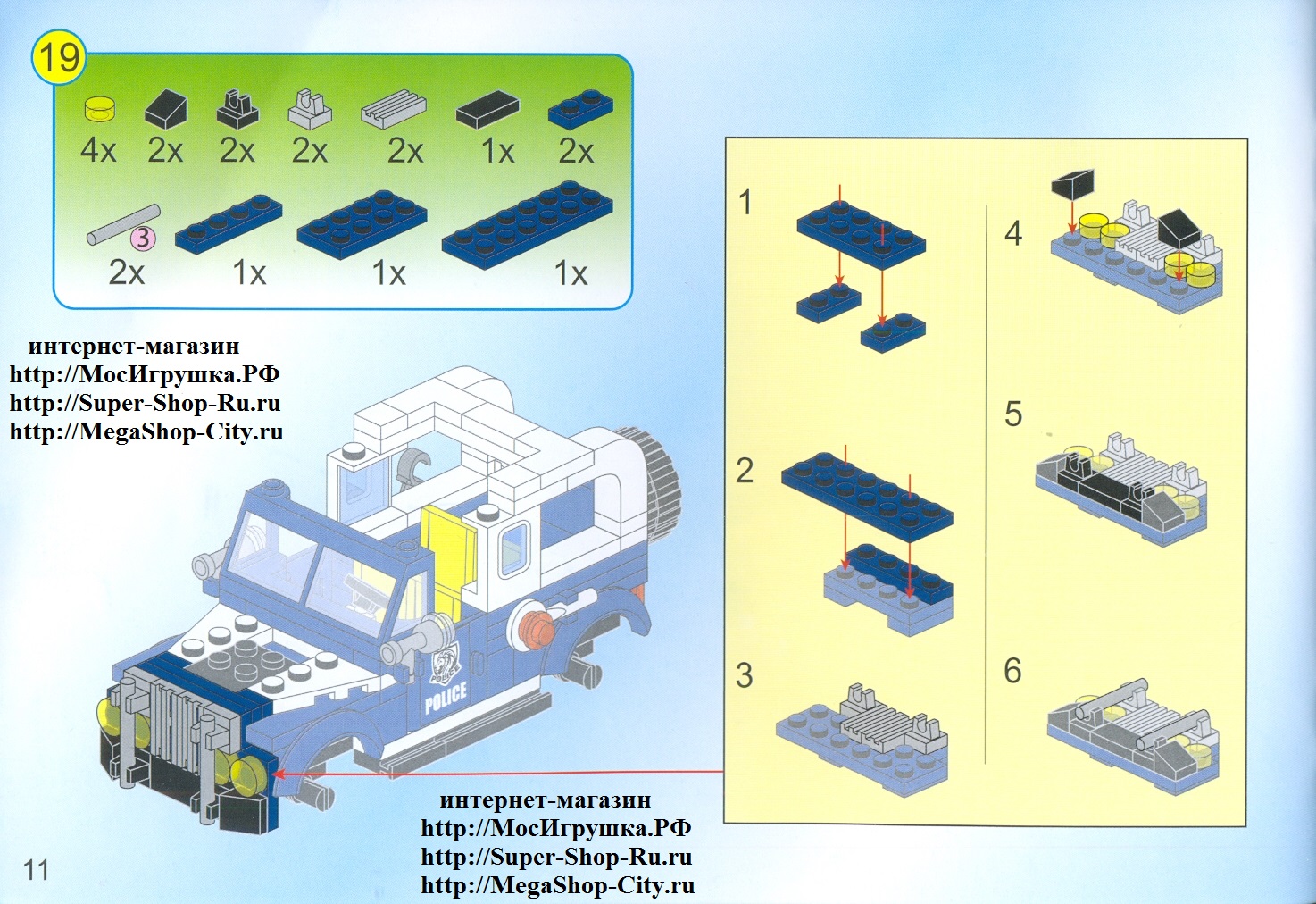 19

4x 2x 2x 2x 2x 1x 2x

3
2x 1x 1x 1x

интернет-магазин
http://МосИгрушка.РФ
http://Super-Shop-Ru.ru
http://MegaShop-City.ru

POLICE

POLICE

1

2

3

4

5

6

интернет-магазин
http://МосИгрушка.РФ
http://Super-Shop-Ru.ru
http://MegaShop-City.ru

11