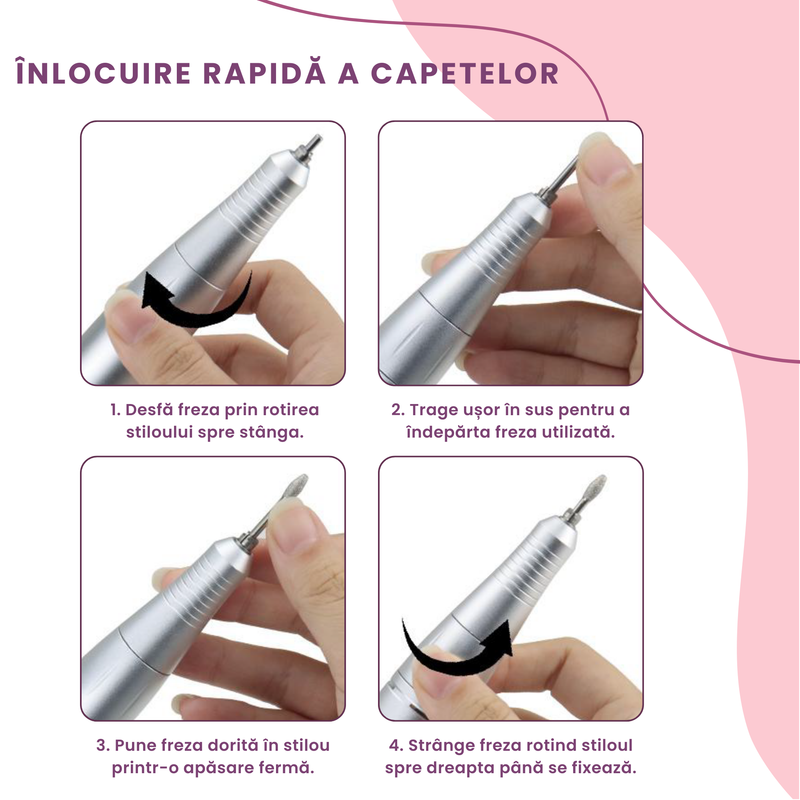 ÎNLOCUIRE RAPIDĂ A CAPETELOR

1. Desfă freza prin rotirea stiloului spre stânga.

2. Trage ușor în sus pentru a îndepărta freza utilizată.

3. Pune freza dorită în stilou printr-o apăsare fermă.

4. Strânge freza rotind stiloul spre dreapta până se fixează.