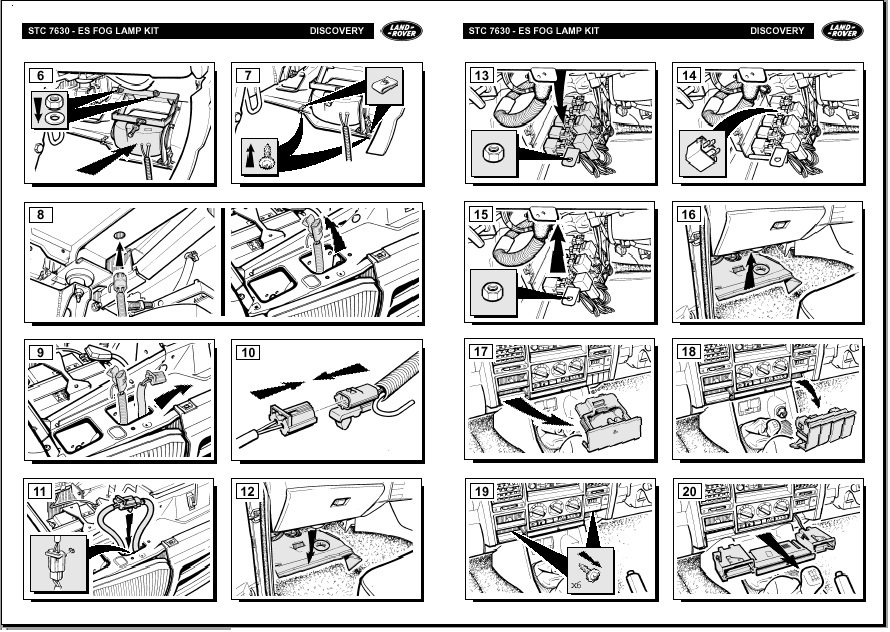 STC 7630 - ES FOG LAMP KIT DISCOVERY LAND ROVER

6

7

8

9

10

11

12

STC 7630 - ES FOG LAMP KIT DISCOVERY LAND ROVER

13

14

15

16

17

18

19

x6

20