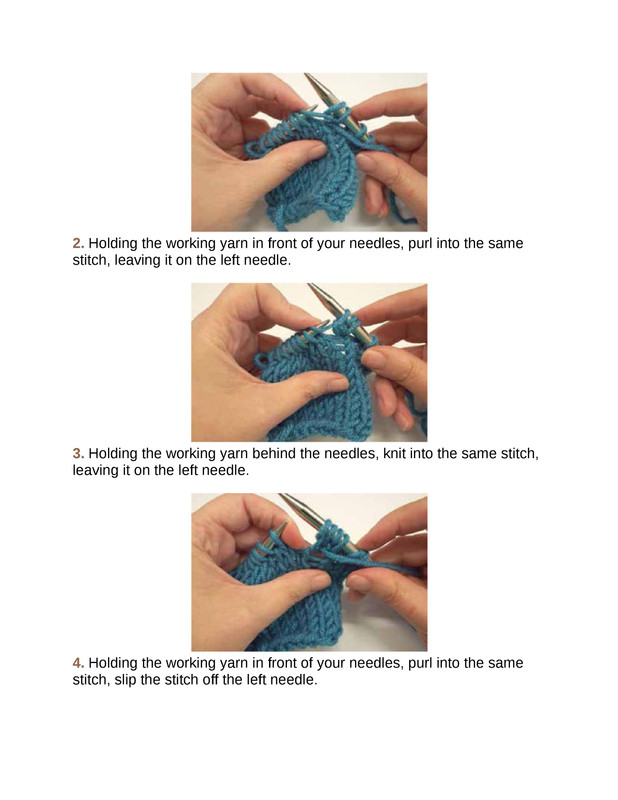 2. Holding the working yarn in front of your needles, purl into the same stitch, leaving it on the left needle.

3. Holding the working yarn behind the needles, knit into the same stitch, leaving it on the left needle.

4. Holding the working yarn in front of your needles, purl into the same stitch, slip the stitch off the left needle.