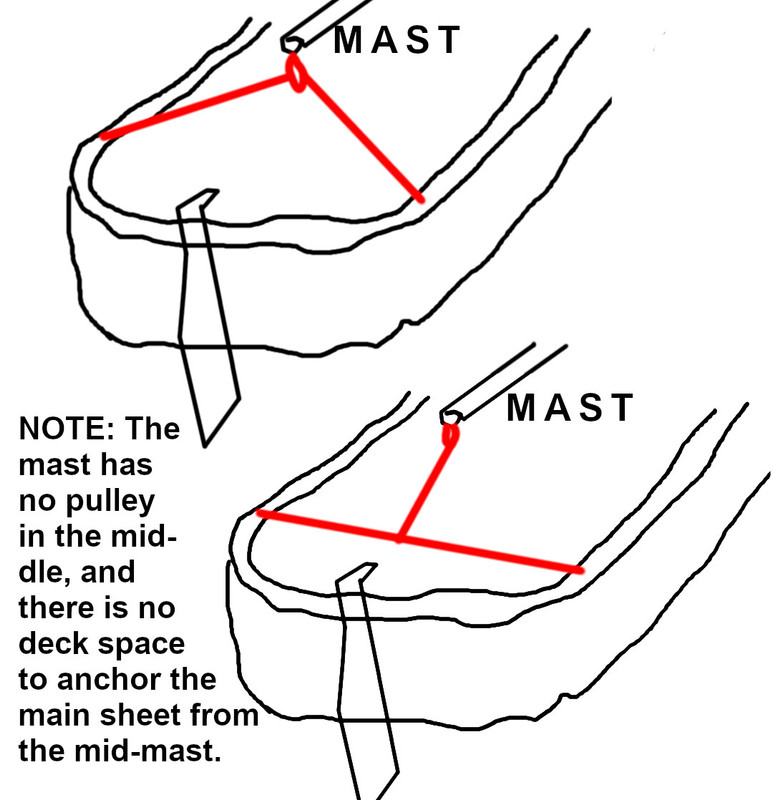 MAST

MAST

NOTE: The mast has no pulley in the middle, and there is no deck space to anchor the main sheet from the mid-mast.