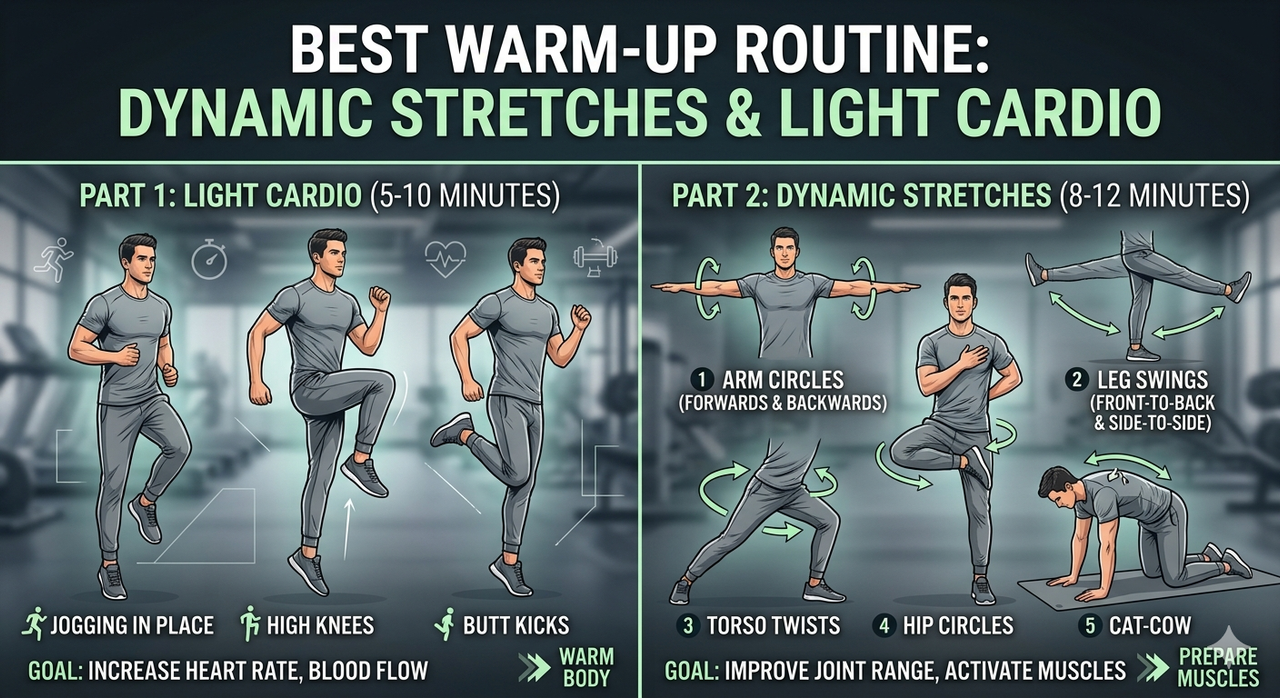 BEST WARM-UP ROUTINE:
DYNAMIC STRETCHES & LIGHT CARDIO

PART 1: LIGHT CARDIO (5-10 MINUTES)

JOGGING IN PLACE

HIGH KNEES

BUTT KICKS

GOAL: INCREASE HEART RATE, BLOOD FLOW

WARM BODY

PART 2: DYNAMIC STRETCHES (8-12 MINUTES)

1 ARM CIRCLES (FORWARDS & BACKWARDS)

2 LEG SWINGS (FRONT-TO-BACK & SIDE-TO-SIDE)

3 TORSO TWISTS

4 HIP CIRCLES

5 CAT-COW

GOAL: IMPROVE JOINT RANGE, ACTIVATE MUSCLES

PREPARE MUSCLES