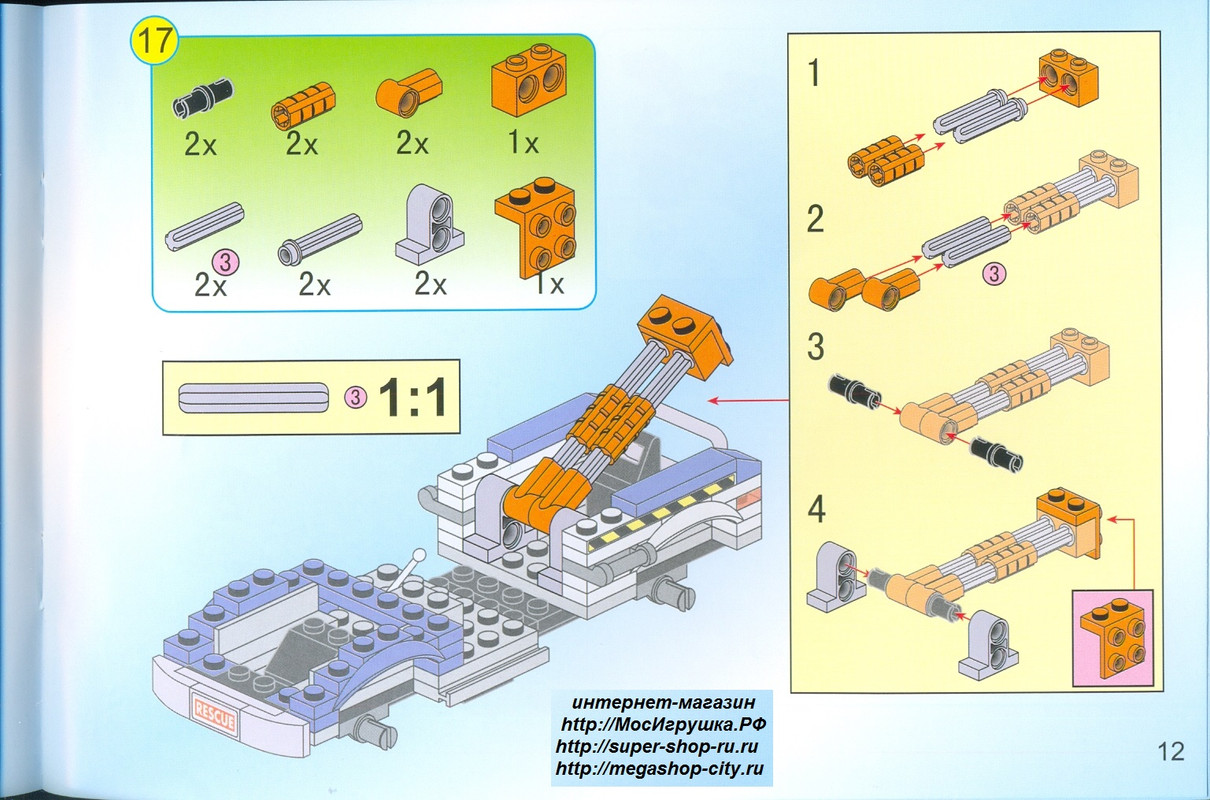 17

2x 2x 2x 1x

3
2x 2x 2x 1x

3 1:1

1

2

3

3

4

RESCUE

интернет-магазин
http://МосИгрушка.РФ
http://super-shop-ru.ru
http://megashop-city.ru

12