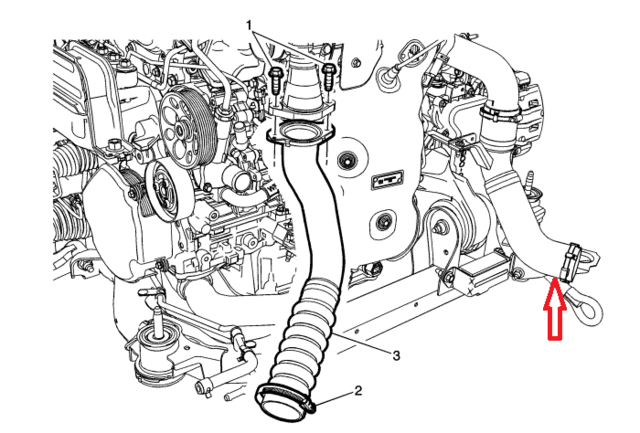 1

3

2