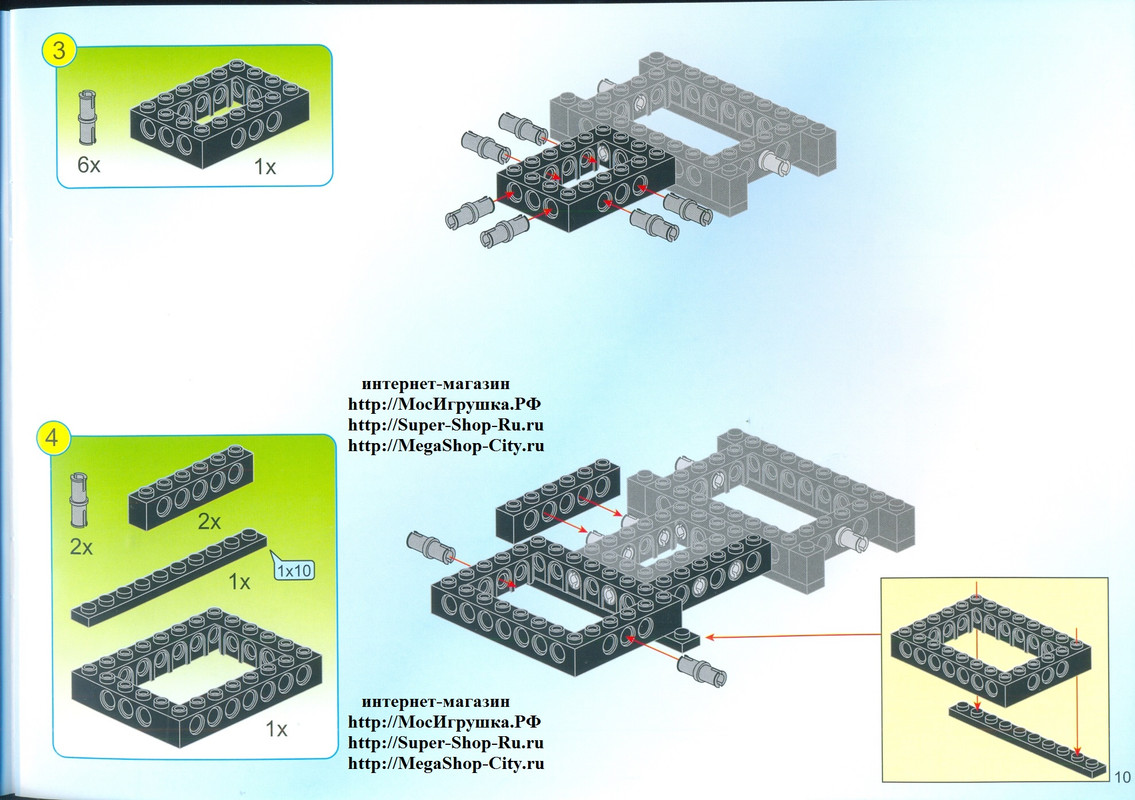 3

6x

1x

интернет-магазин
http://МосИгрушка.РФ
http://Super-Shop-Ru.ru
http://MegaShop-City.ru

4

2x

2x

1x

1x10

1x

интернет-магазин
http://МосИгрушка.РФ
http://Super-Shop-Ru.ru
http://MegaShop-City.ru

10