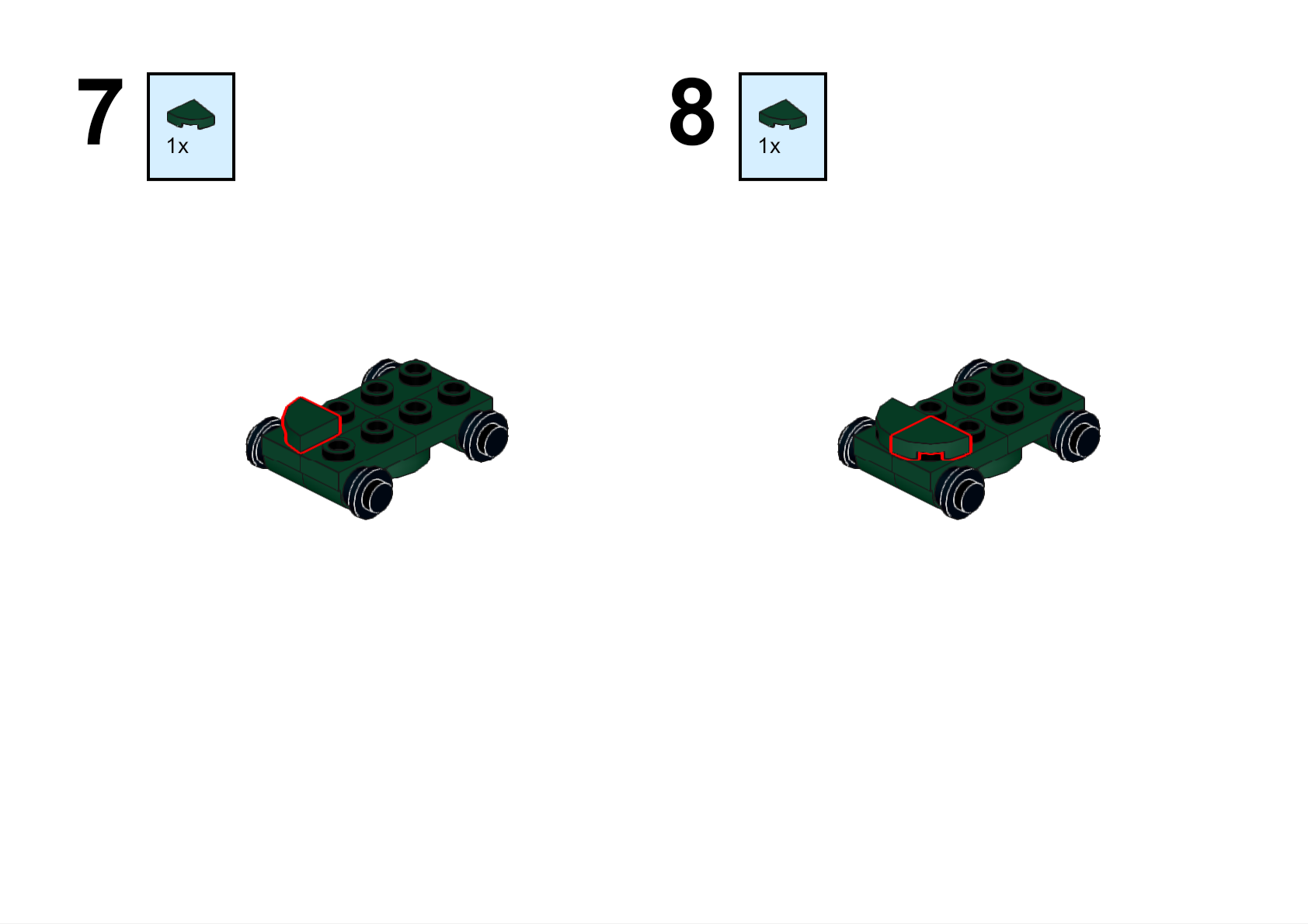 7

1x

8

1x