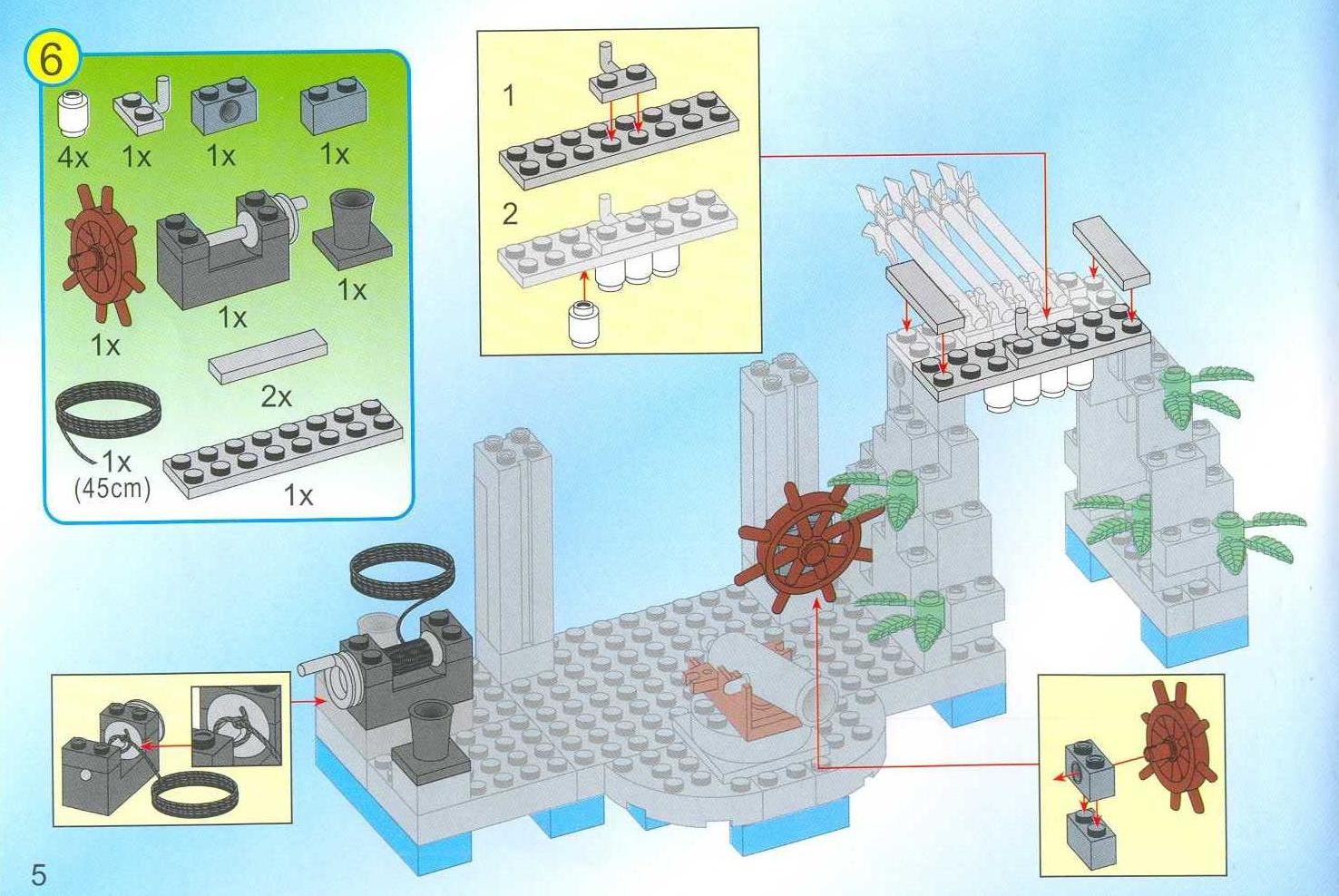 6

4x 1x 1x 1x

1x 1x 1x

2x

1x (45cm) 1x

1

2

5