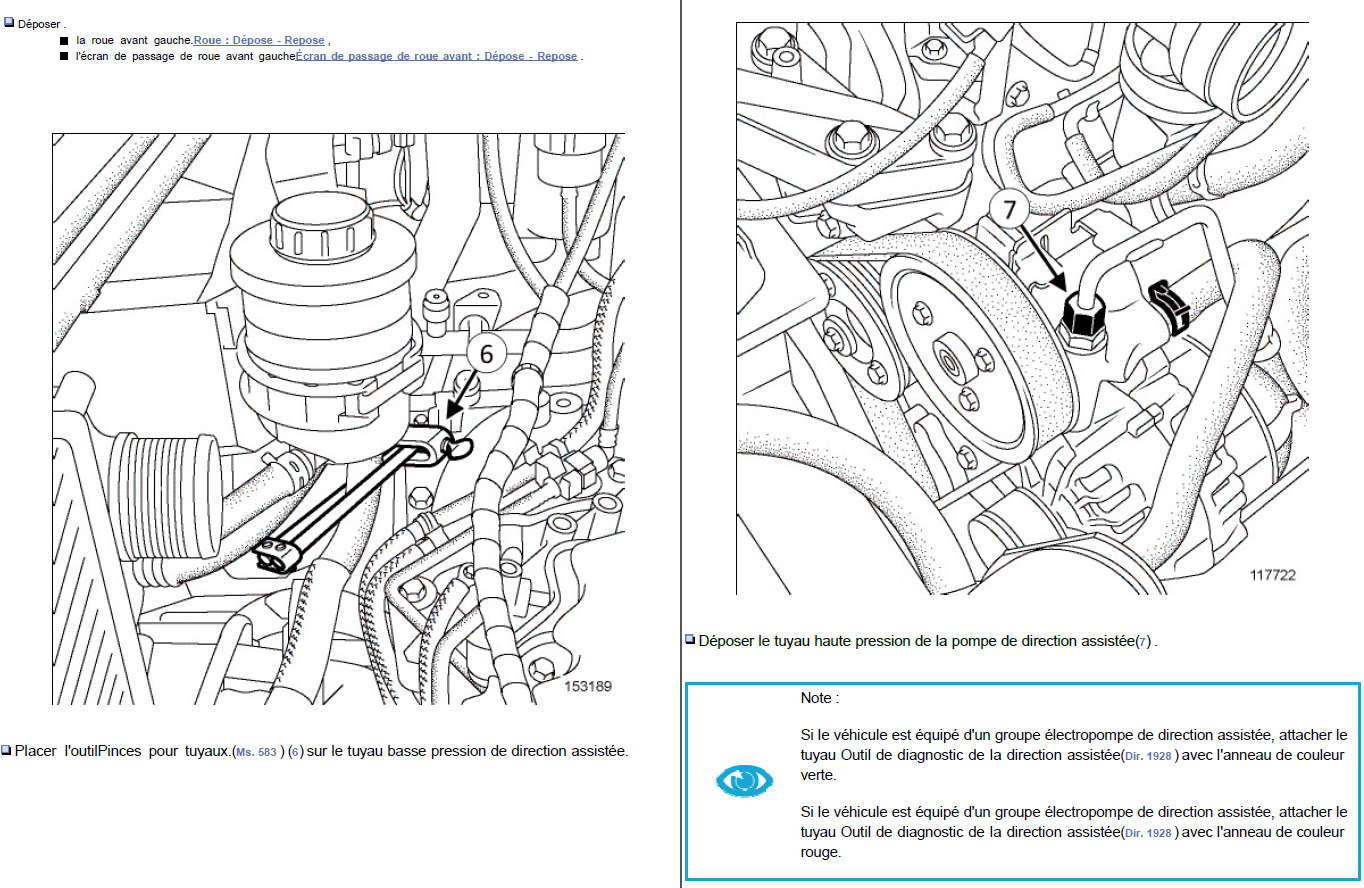 Déposer .

la roue avant gauche.Roue : Dépose - Repose ,

l'écran de passage de roue avant gaucheÉcran de passage de roue avant : Dépose - Repose .

6

153189

Placer l'outilPinces pour tuyaux.(Ms. 583 ) (6) sur le tuyau basse pression de direction assistée.

7

117722

Déposer le tuyau haute pression de la pompe de direction assistée(7) .

Note :

Si le véhicule est équipé d'un groupe électropompe de direction assistée, attacher le tuyau Outil de diagnostic de la direction assistée(Dir. 1928 ) avec l'anneau de couleur verte.

Si le véhicule est équipé d'un groupe électropompe de direction assistée, attacher le tuyau Outil de diagnostic de la direction assistée(Dir. 1928 ) avec l'anneau de couleur rouge.