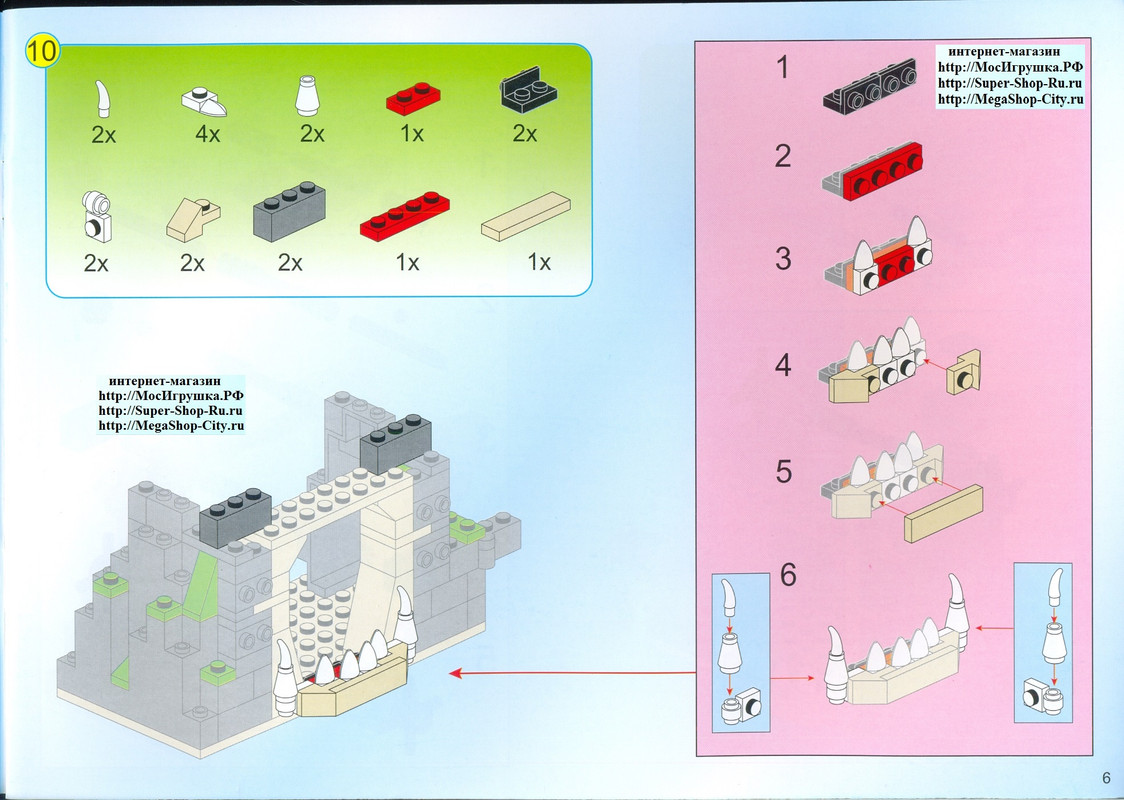 10

2x 4x 2x 1x 2x

2x 2x 2x 1x 1x

интернет-магазин
http://МосИгрушка.РФ
http://Super-Shop-Ru.ru
http://MegaShop-City.ru

1

интернет-магазин
http://МосИгрушка.РФ
http://Super-Shop-Ru.ru
http://MegaShop-City.ru

2

3

4

5

6

6