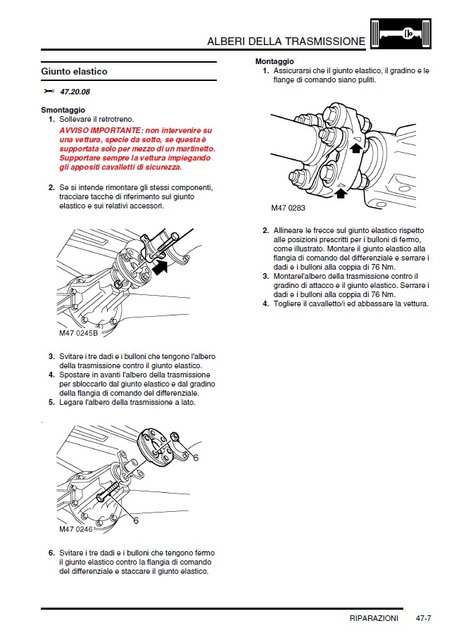 ALBERI DELLA TRASMISSIONE

Giunto elastico

47.20.08

Smontaggio
1. Sollevare il retrotreno.
AVVISO IMPORTANTE: non intervenire su una vettura, specie da sotto, se questa è supportata solo per mezzo di un martinetto. Supportare sempre la vettura impiegando gli appositi cavalletti di sicurezza.

2. Se si intende rimontare gli stessi componenti, tracciare tacche di riferimento sul giunto elastico e sui relativi accessori.

M47 0245B

3. Svitare i tre dadi e i bulloni che tengono l'albero della trasmissione contro il giunto elastico.
4. Spostare in avanti l'albero della trasmissione per sbloccarlo dal giunto elastico e dal gradino della flangia di comando del differenziale.
5. Legare l'albero della trasmissione a lato.

6
6
M47 0246

6. Svitare i tre dadi e i bulloni che tengono fermo il giunto elastico contro la flangia di comando del differenziale e staccare il giunto elastico.

Montaggio
1. Assicurarsi che il giunto elastico, il gradino e le flange di comando siano puliti.

M47 0283

2. Allineare le frecce sul giunto elastico rispetto alle posizioni prescritti per i bulloni di fermo, come illustrato. Montare il giunto elastico alla flangia di comando del differenziale e serrare i dadi e i bulloni alla coppia di 76 Nm.
3. Montarel'albero della trasmissione contro il gradino di attacco e il giunto elastico. Serrare i dadi e i bulloni alla coppia di 76 Nm.
4. Togliere il cavalletto/i ed abbassare la vettura.

RIPARAZIONI 47-7