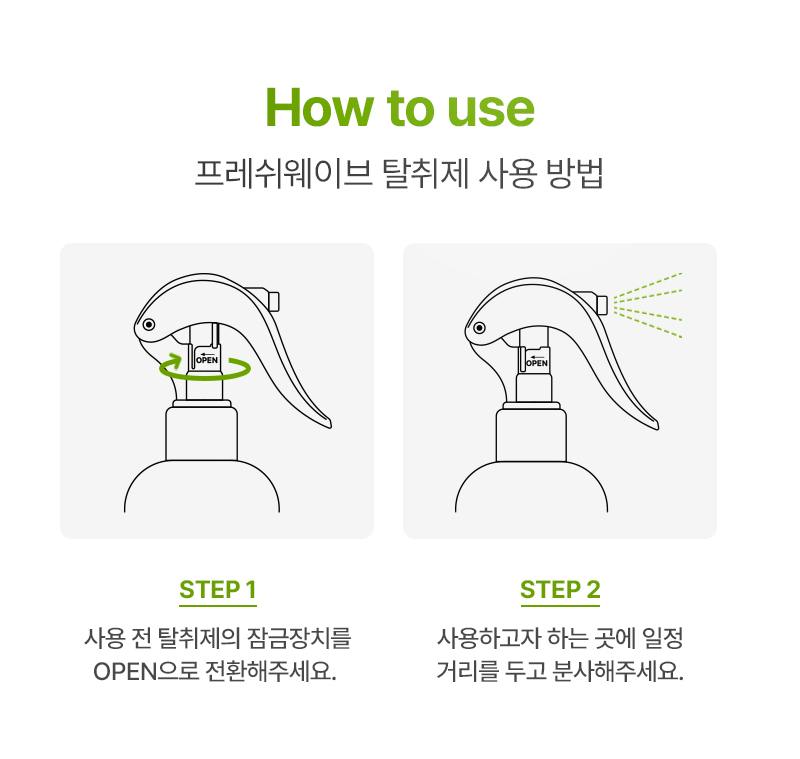 How to use

프레쉬웨이브 탈취제 사용 방법

OPEN

OPEN

STEP 1

사용 전 탈취제의 잠금장치를 OPEN으로 전환해주세요.

STEP 2

사용하고자 하는 곳에 일정 거리를 두고 분사해주세요.