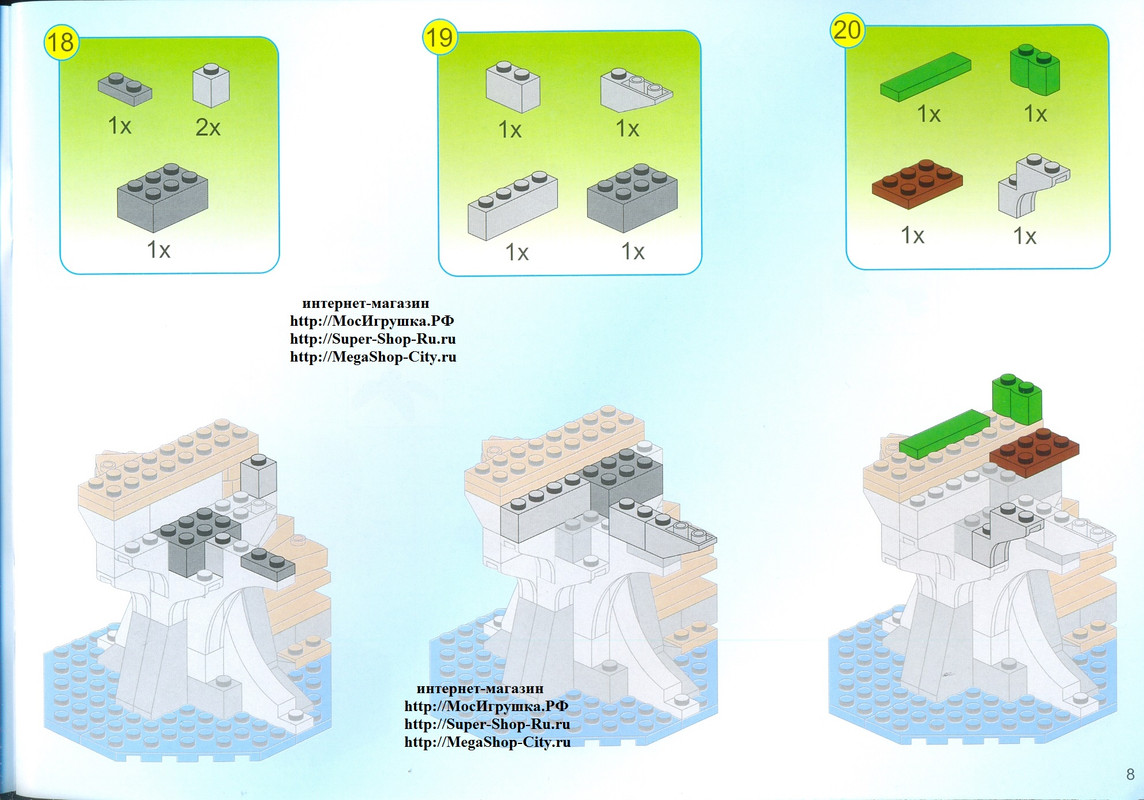 18

1x 2x

1x

19

1x 1x

1x 1x

20

1x 1x

1x 1x

интернет-магазин
http://МосИгрушка.РФ
http://Super-Shop-Ru.ru
http://MegaShop-City.ru

интернет-магазин
http://МосИгрушка.РФ
http://Super-Shop-Ru.ru
http://MegaShop-City.ru

8