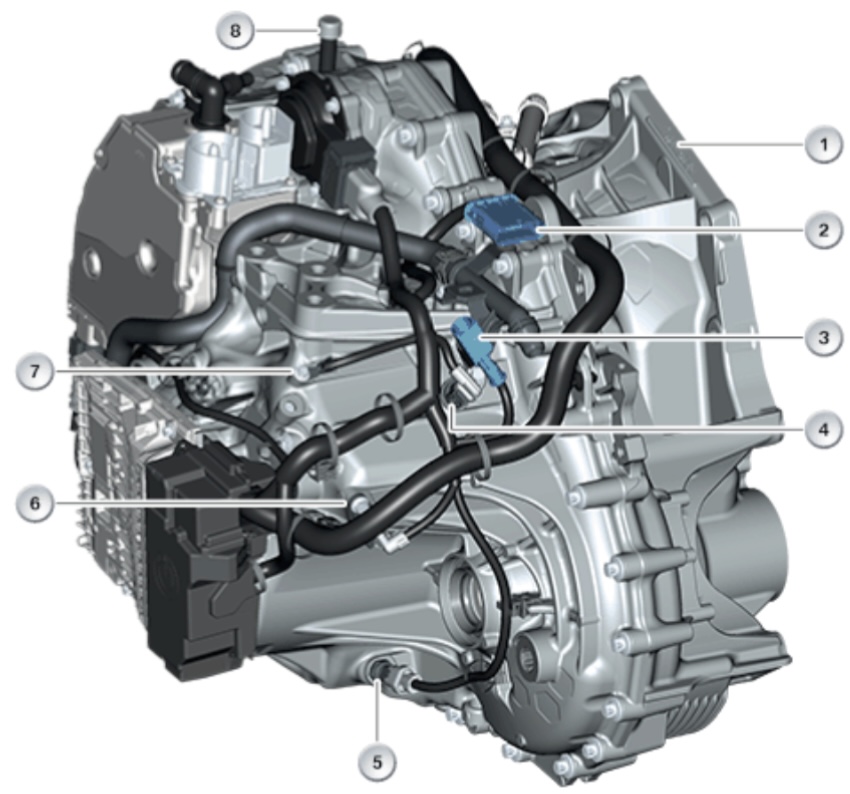 8
1
2
3
7
4
6
5