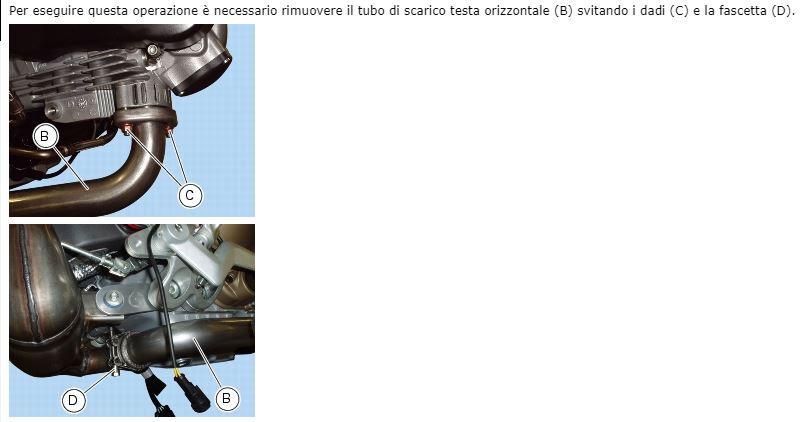 Per eseguire questa operazione è necessario rimuovere il tubo di scarico testa orizzontale (B) svitando i dadi (C) e la fascetta (D).

B

C

D

B