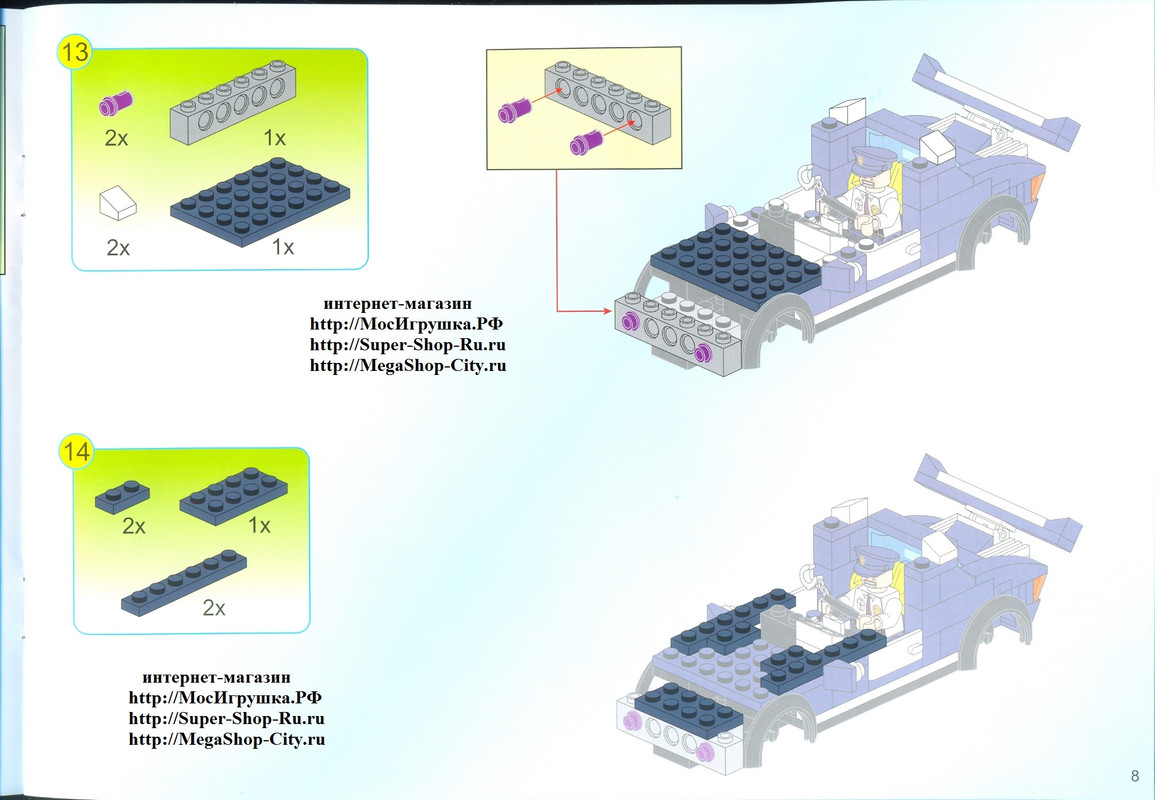 13

2x

1x

2x

1x

интернет-магазин
http://МосИгрушка.РФ
http://Super-Shop-Ru.ru
http://MegaShop-City.ru

14

2x

1x

2x

интернет-магазин
http://МосИгрушка.РФ
http://Super-Shop-Ru.ru
http://MegaShop-City.ru

8