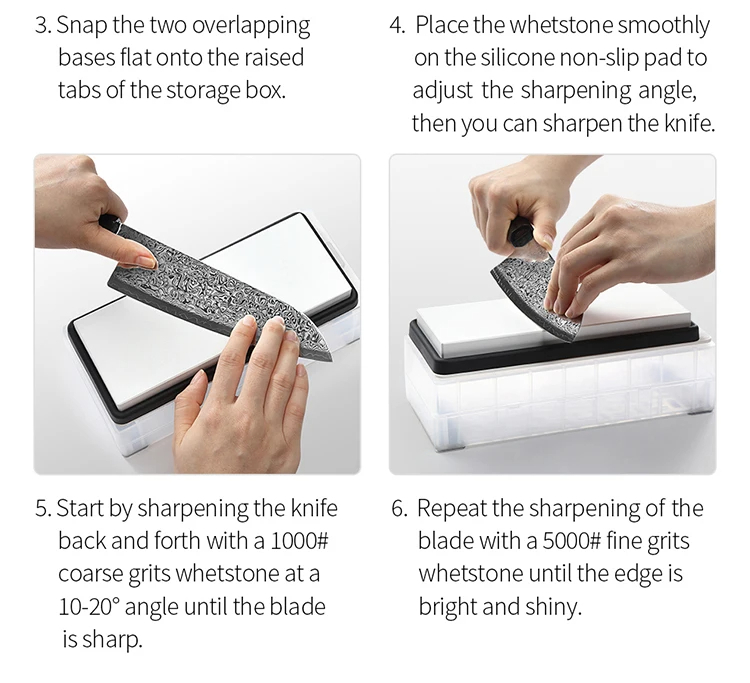 3. Snap the two overlapping bases flat onto the raised tabs of the storage box.

4. Place the whetstone smoothly on the silicone non-slip pad to adjust the sharpening angle, then you can sharpen the knife.

5. Start by sharpening the knife back and forth with a 1000# coarse grits whetstone at a 10-20° angle until the blade is sharp.

6. Repeat the sharpening of the blade with a 5000# fine grits whetstone until the edge is bright and shiny.