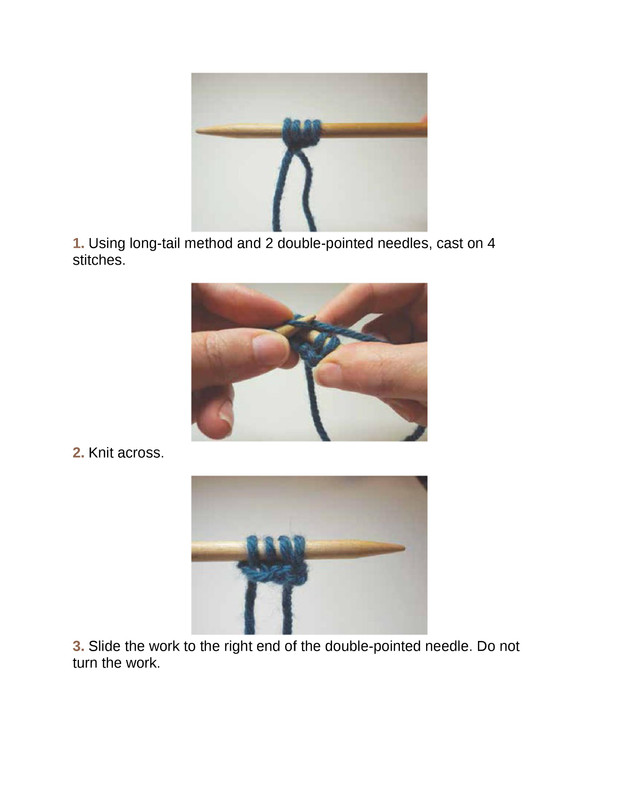 1. Using long-tail method and 2 double-pointed needles, cast on 4 stitches.

2. Knit across.

3. Slide the work to the right end of the double-pointed needle. Do not turn the work.