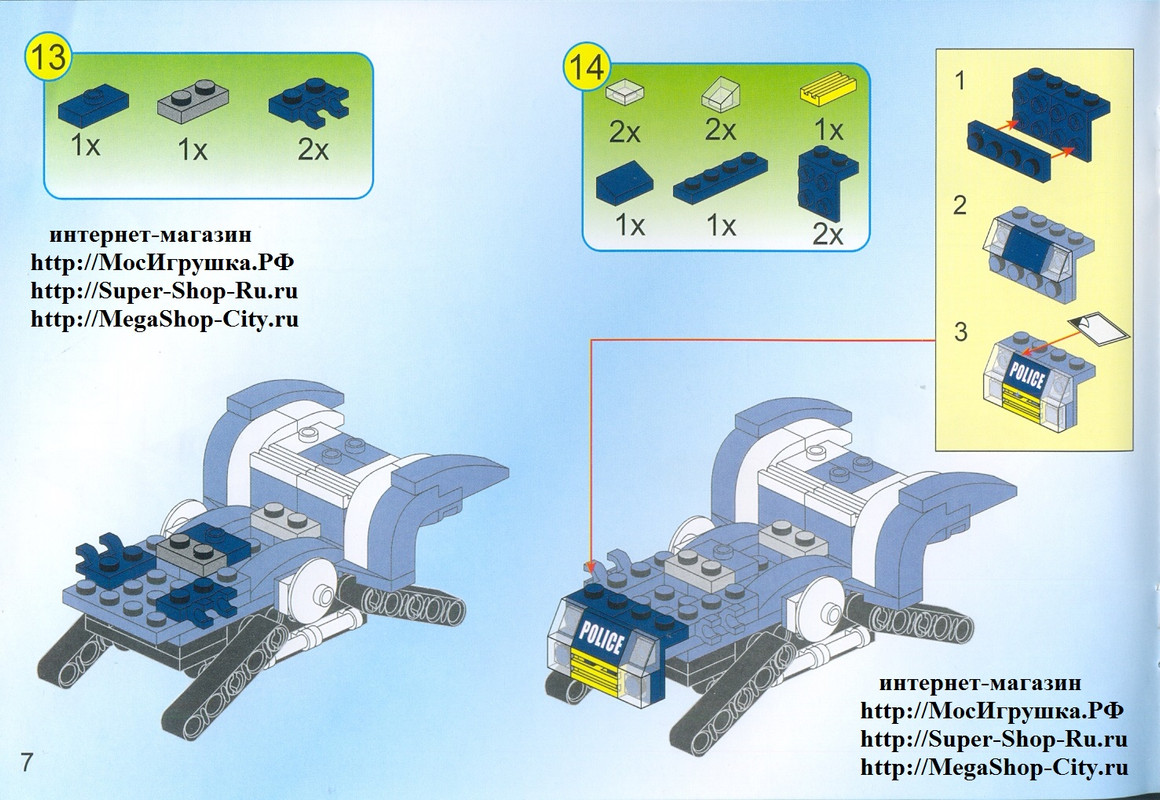 13

1x 1x 2x

интернет-магазин
http://МосИгрушка.РФ
http://Super-Shop-Ru.ru
http://MegaShop-City.ru

14

2x 2x 1x

1x 1x 2x

1

2

3

POLICE

POLICE

интернет-магазин
http://МосИгрушка.РФ
http://Super-Shop-Ru.ru
http://MegaShop-City.ru

7