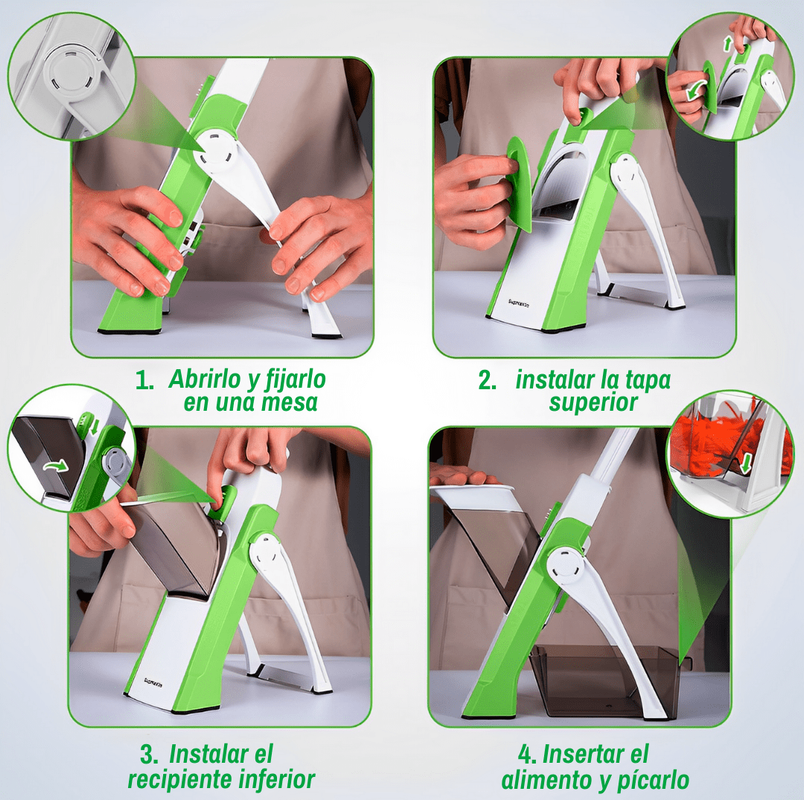 1. Abrirlo y fijarlo en una mesa

2. instalar la tapa superior

3. Instalar el recipiente inferior

4. Insertar el alimento y pícarlo