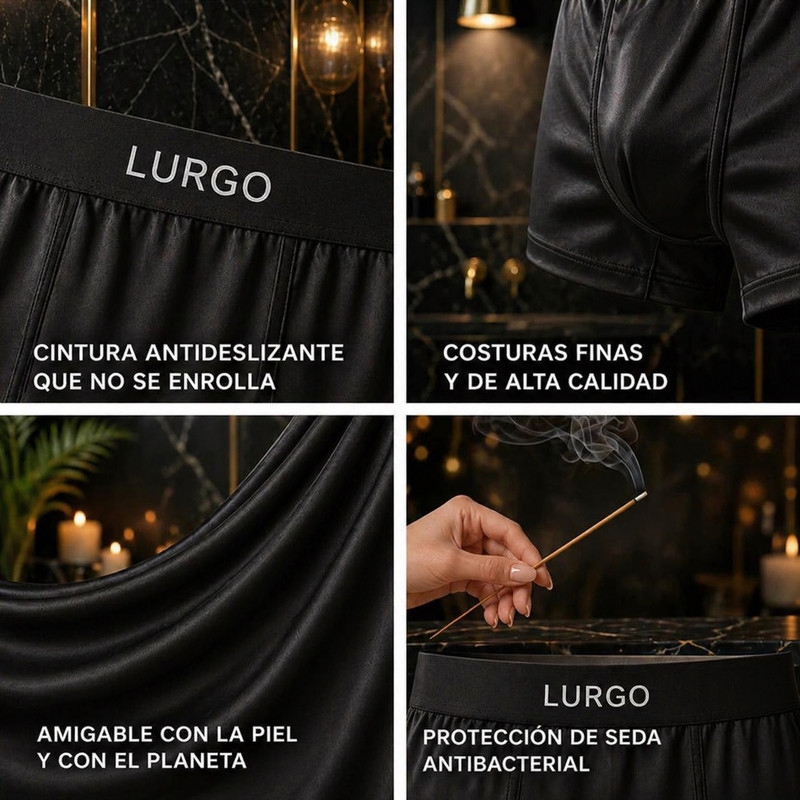 LURGO

CINTURA ANTIDESLIZANTE
QUE NO SE ENROLLA

COSTURAS FINAS
Y DE ALTA CALIDAD

AMIGABLE CON LA PIEL
Y CON EL PLANETA

LURGO

PROTECCIÓN DE SEDA
ANTIBACTERIAL