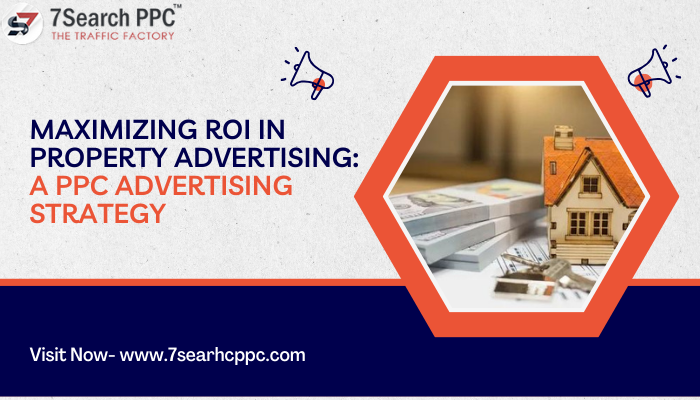 7Search PPC™
THE TRAFFIC FACTORY

MAXIMIZING ROI IN PROPERTY ADVERTISING: A PPC ADVERTISING STRATEGY

Visit Now- www.7searhcppc.com