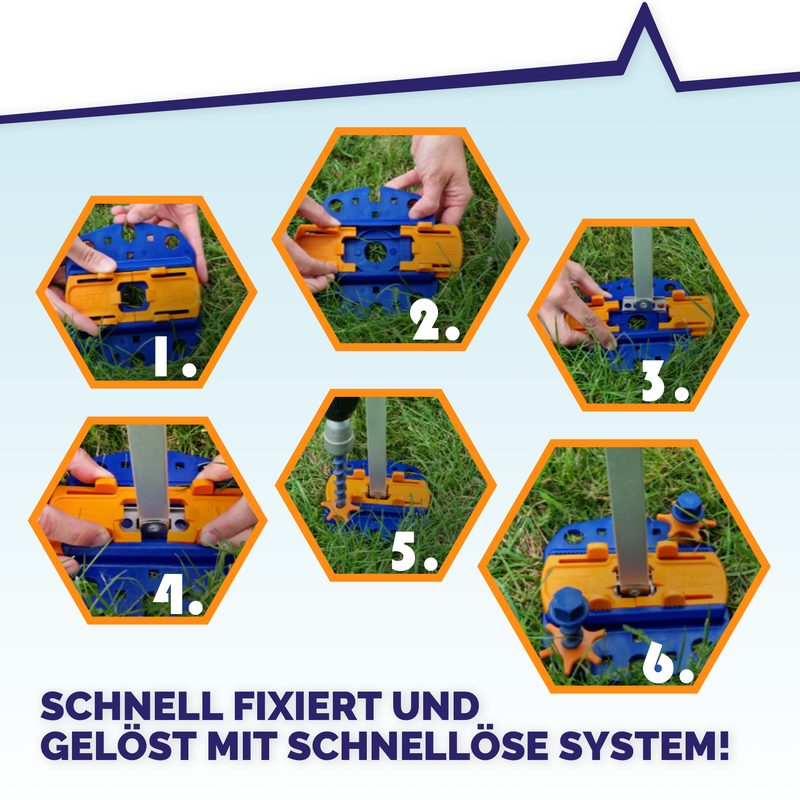 1.

2.

3.

4.

5.

6.

SCHNELL FIXIERT UND GELÖST MIT SCHNELLÖSE SYSTEM!